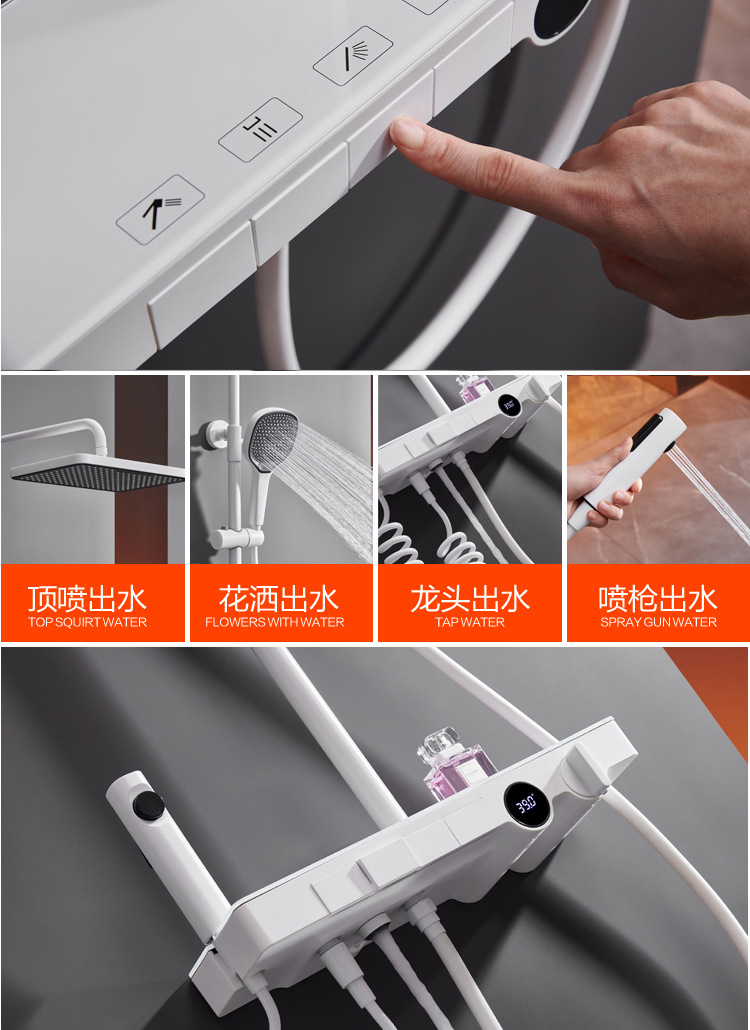 顶喷出水
TOP SQUIRT WATER

花洒出水
FLOWERS WITH WATER

龙头出水
TAP WATER

喷枪出水
SPRAY GUN WATER

39.0°