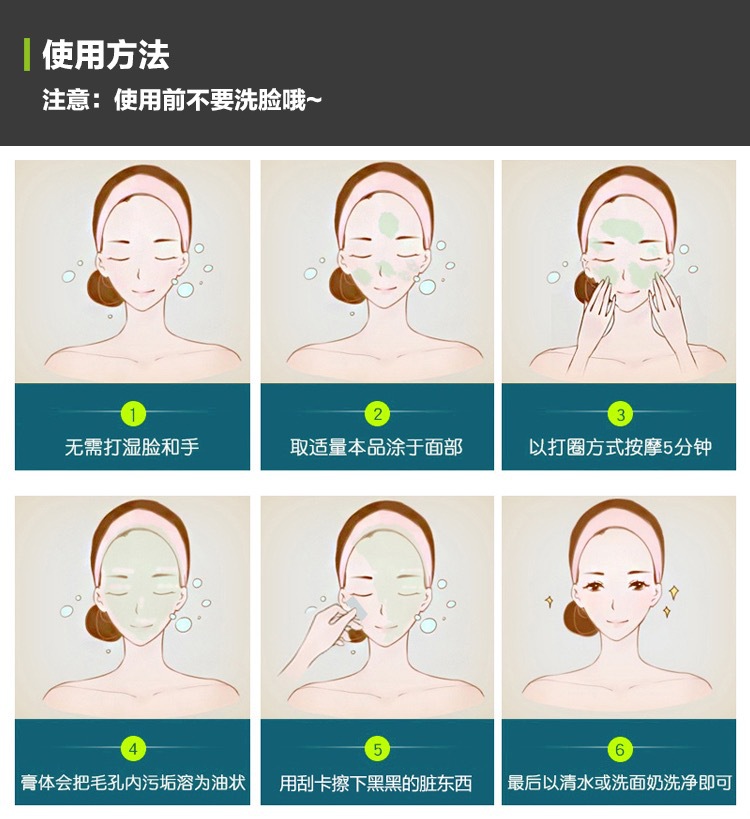 使用方法
注意：使用前不要洗脸哦~

1
无需打湿脸和手

2
取适量本品涂于面部

3
以打圈方式按摩5分钟

4
膏体会把毛孔内污垢溶为油状

5
用刮卡擦下黑黑的脏东西

6
最后以清水或洗面奶洗净即可