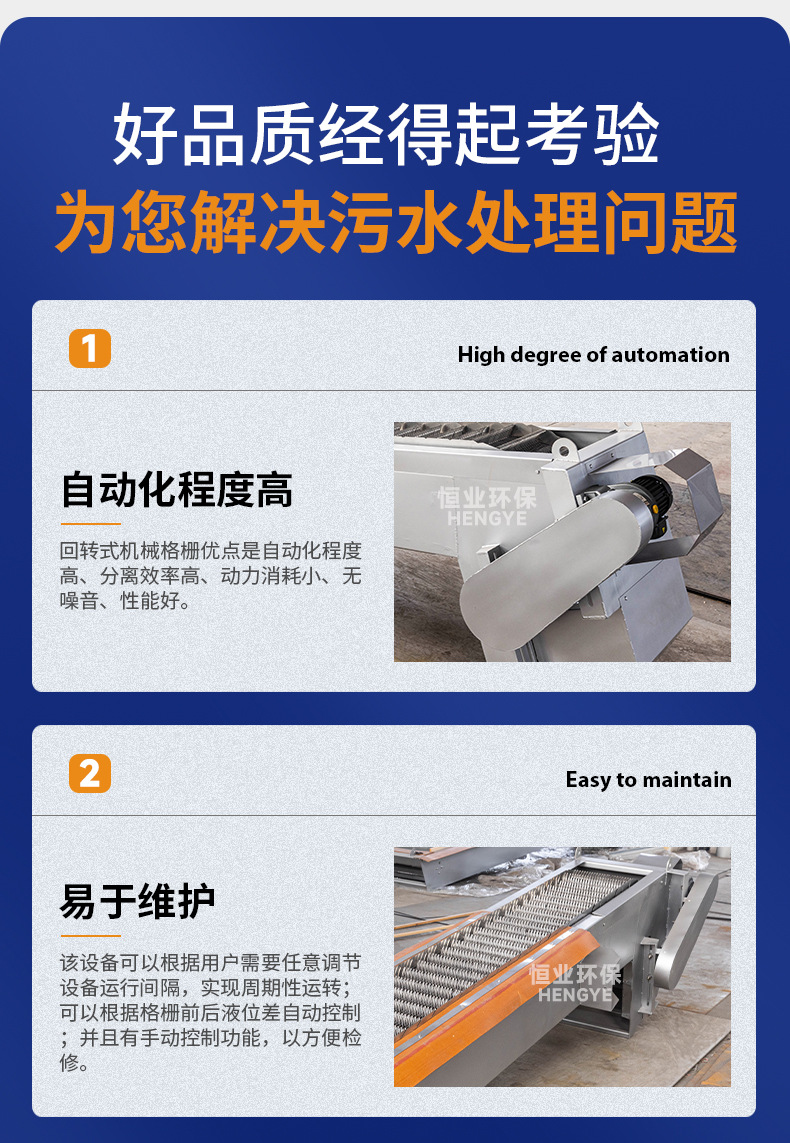 好品质经得起考验
为您解决污水处理问题

1

High degree of automation

自动化程度高

回转式机械格栅优点是自动化程度高、分离效率高、动力消耗小、无噪音、性能好。

恒业环保
HENGYE

2

Easy to maintain

易于维护

该设备可以根据用户需要任意调节设备运行间隔，实现周期性运转；可以根据格栅前后液位差自动控制；并且有手动控制功能，以方便检修。

恒业环保
HENGYE