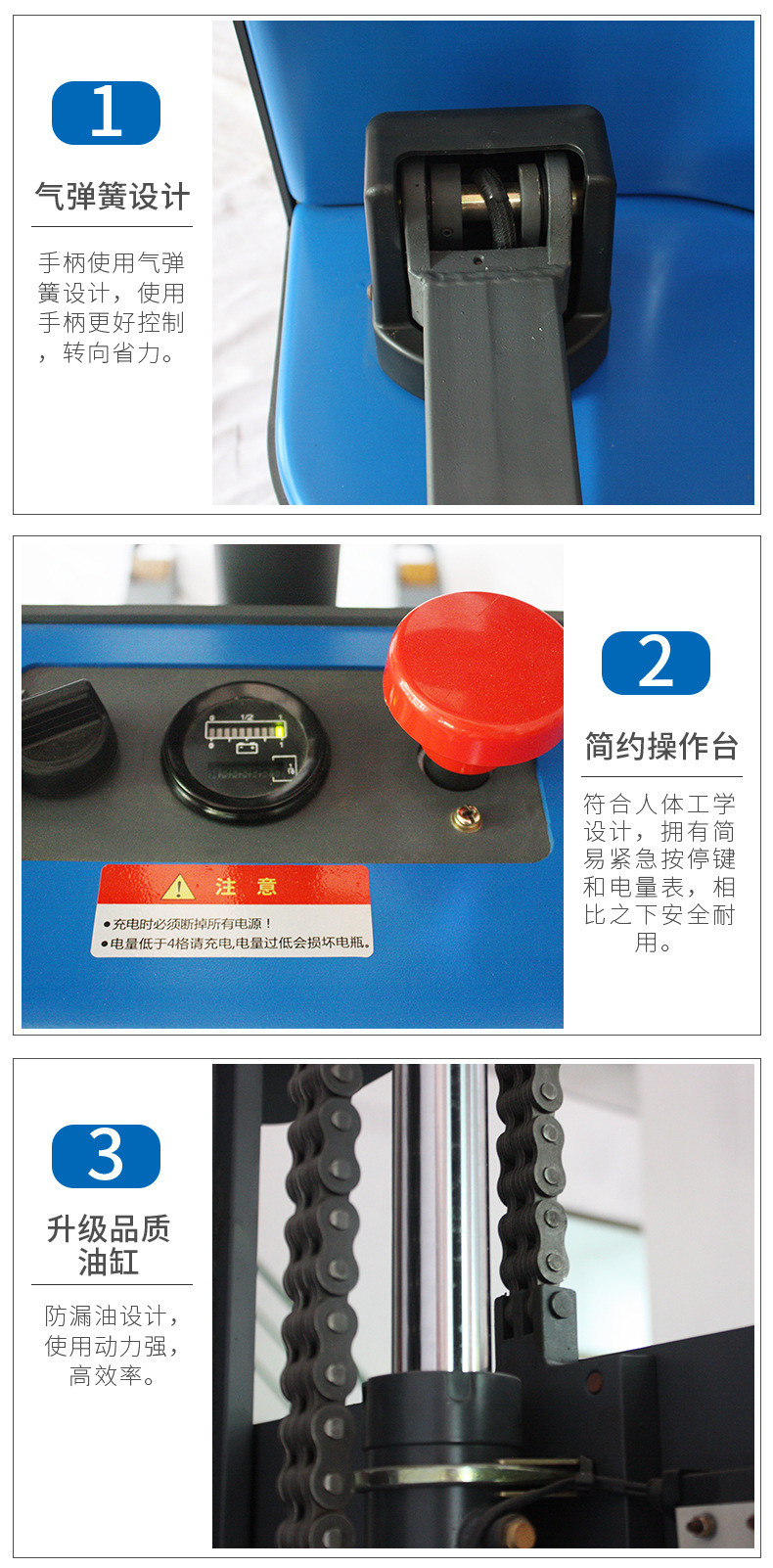 1

气弹簧设计

手柄使用气弹簧设计，使用手柄更好控制，转向省力。

0 1/2 1

注 意

●充电时必须断掉所有电源！
●电量低于4格请充电,电量过低会损坏电瓶。

2

简约操作台

符合人体工学设计，拥有简易紧急按停键和电量表，相比之下安全耐用。

3

升级品质油缸

防漏油设计，使用动力强，高效率。