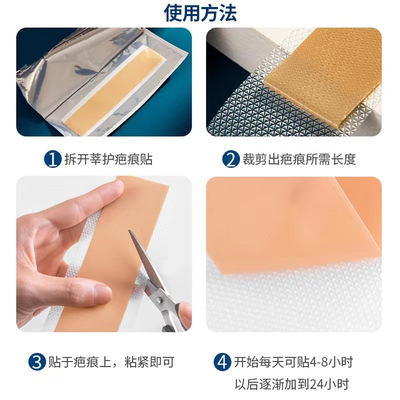 使用方法

1 拆开莘护疤痕贴

2 裁剪出疤痕所需长度

3 贴于疤痕上，粘紧即可

4 开始每天可贴4-8小时
以后逐渐加到24小时