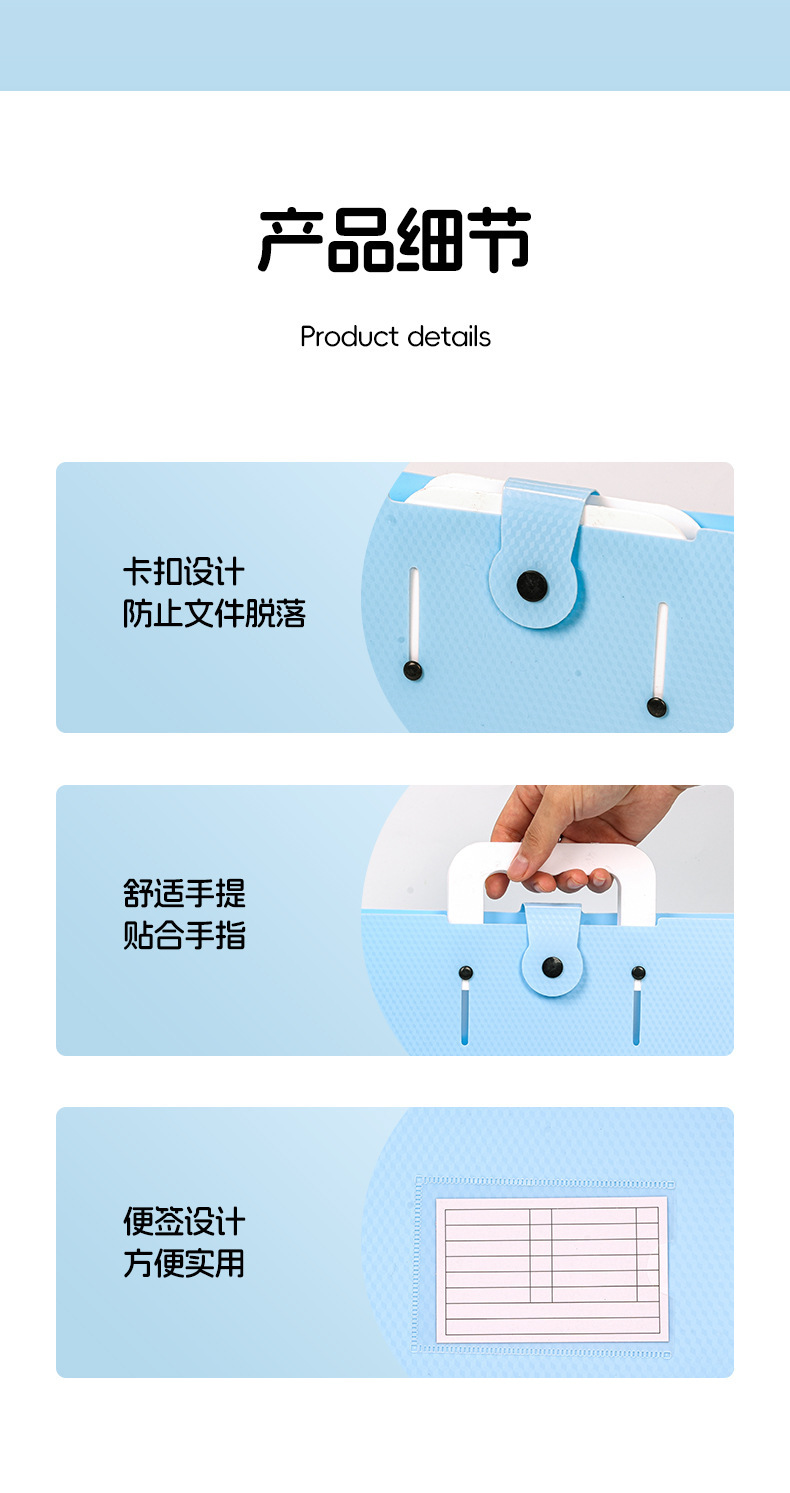 产品细节

Product details

卡扣设计
防止文件脱落

舒适手提
贴合手指

便签设计
方便实用