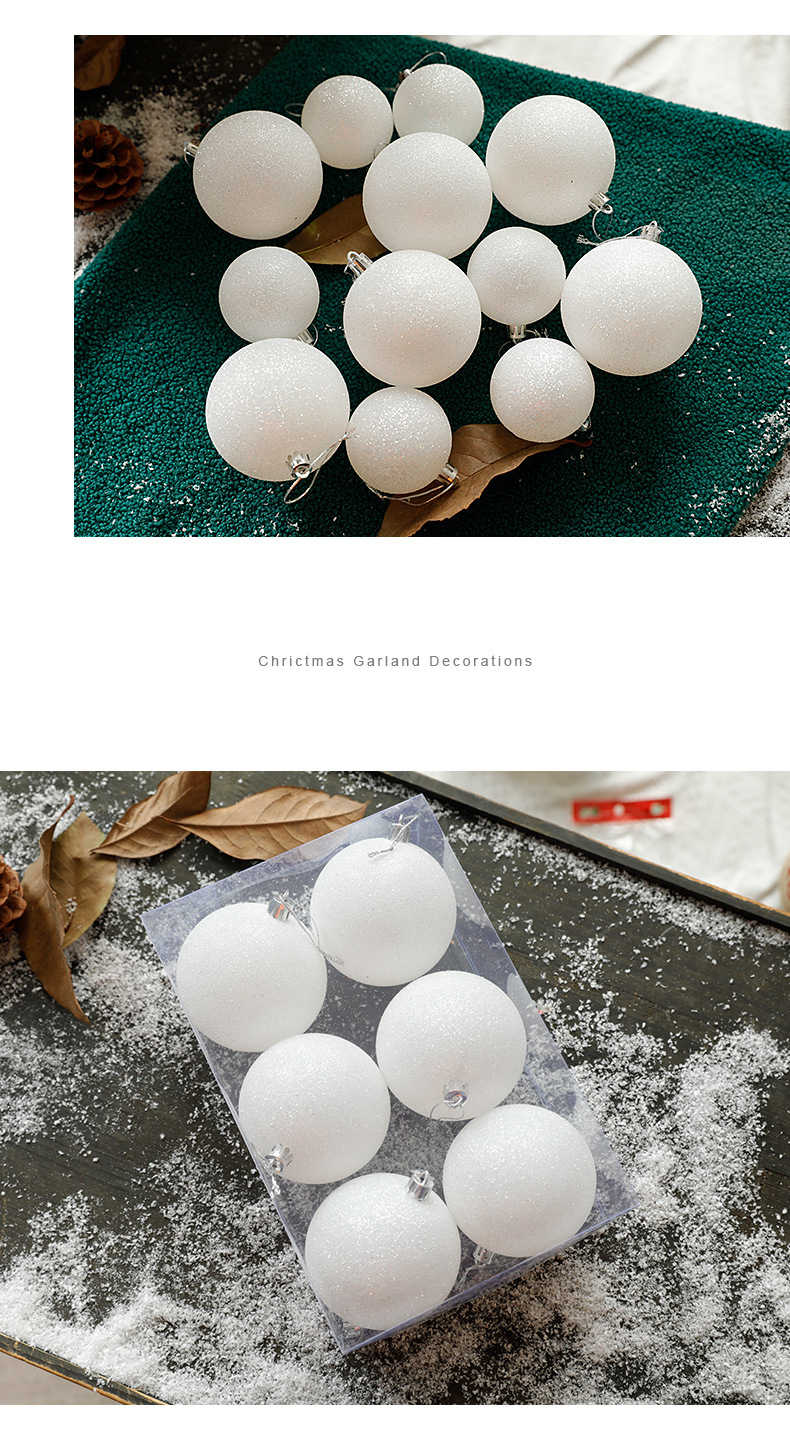 Chrictmas Garland Decorations