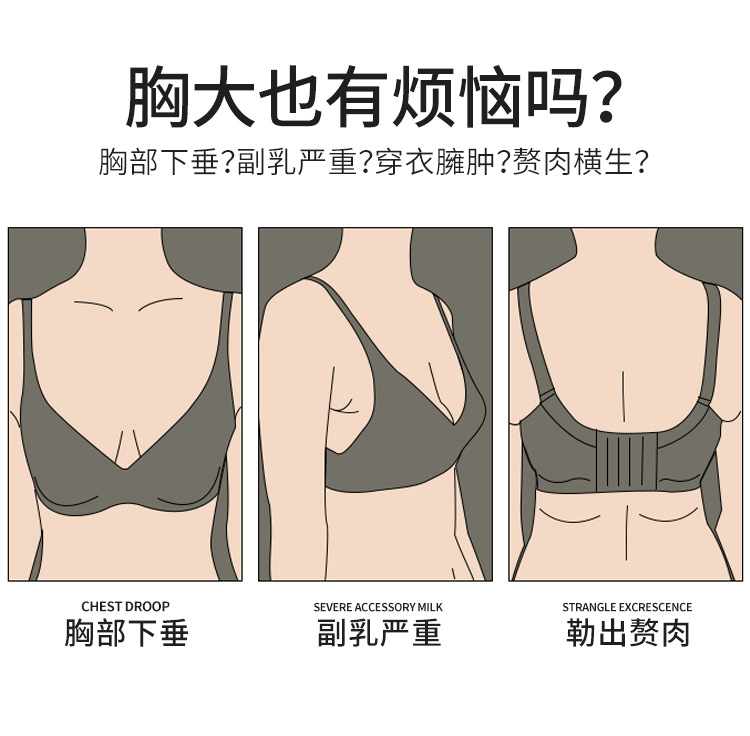 胸大也有烦恼吗？

胸部下垂？副乳严重？穿衣臃肿？赘肉横生？

CHEST DROOP
胸部下垂

SEVERE ACCESSORY MILK
副乳严重

STRANGLE EXCRESCENCE
勒出赘肉