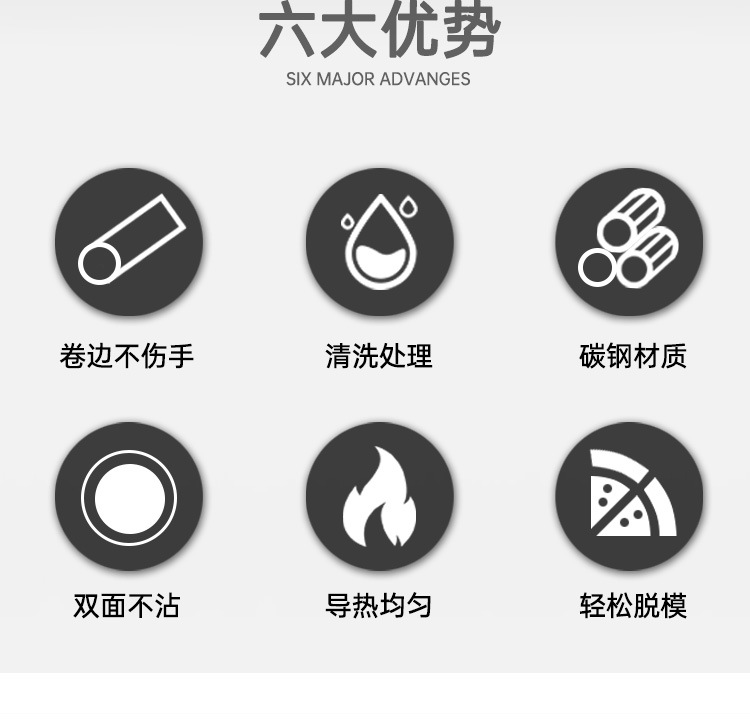 六大优势
SIX MAJOR ADVANGES

卷边不伤手

清洗处理

碳钢材质

双面不沾

导热均匀

轻松脱模