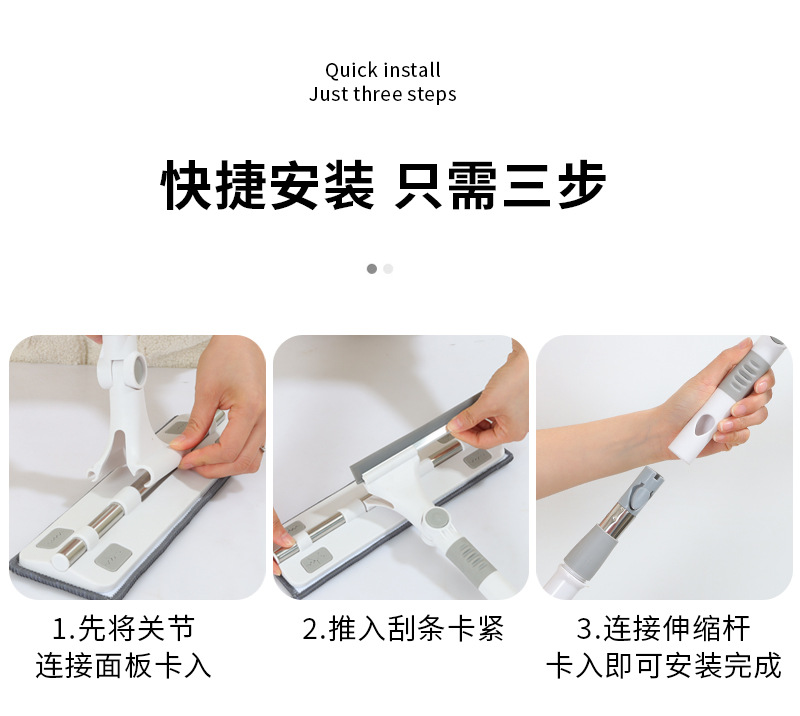 Quick install
Just three steps

快捷安装 只需三步

1.先将关节
连接面板卡入

2.推入刮条卡紧

3.连接伸缩杆
卡入即可安装完成