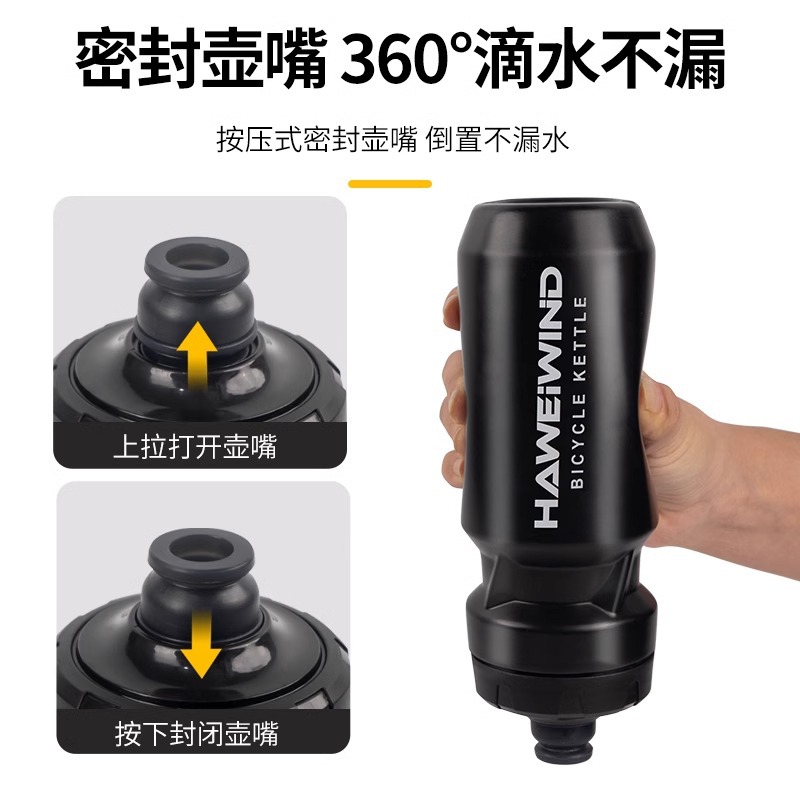 密封壶嘴 360°滴水不漏

按压式密封壶嘴 倒置不漏水

上拉打开壶嘴

按下封闭壶嘴

HAWEIWIND
BICYCLE KETTLE