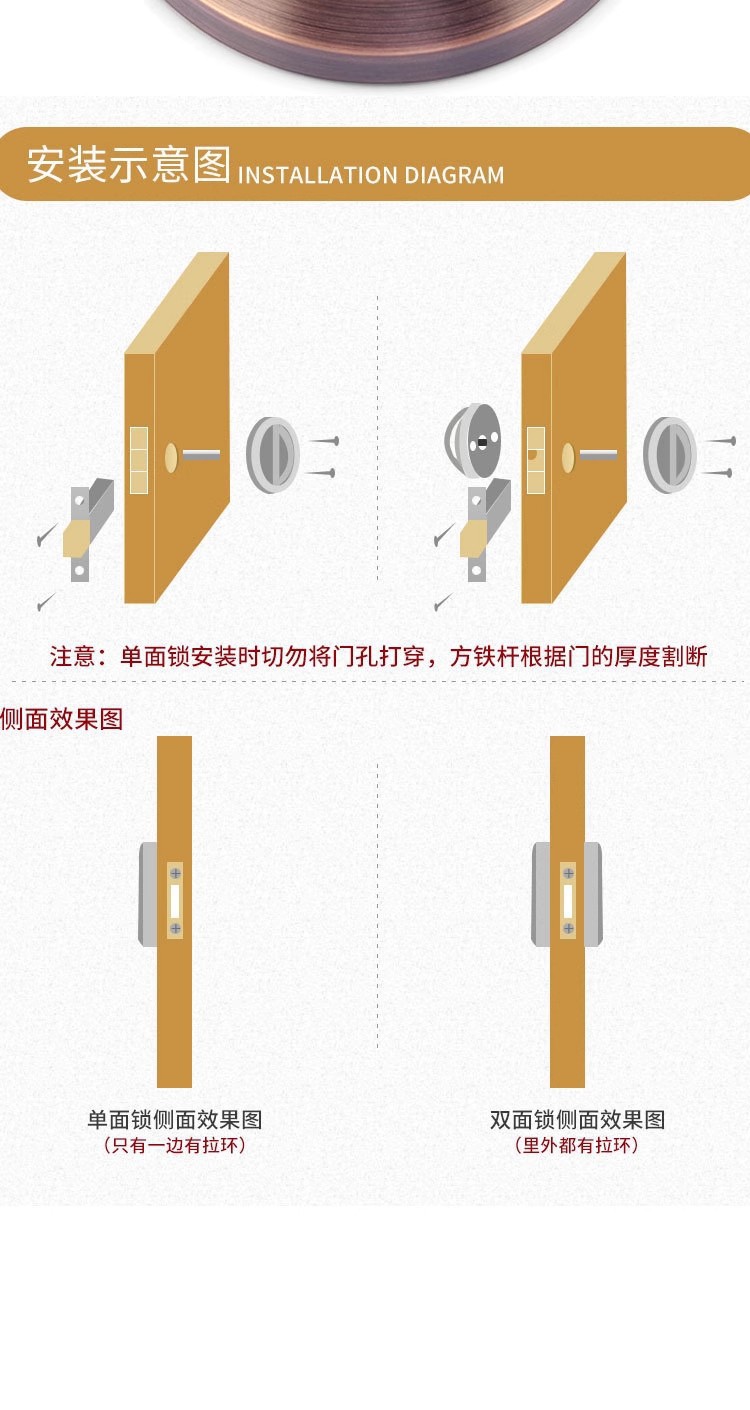 安装示意图 INSTALLATION DIAGRAM

注意：单面锁安装时切勿将门孔打穿，方铁杆根据门的厚度割断

侧面效果图

单面锁侧面效果图
（只有一边有拉环）

双面锁侧面效果图
（里外都有拉环）