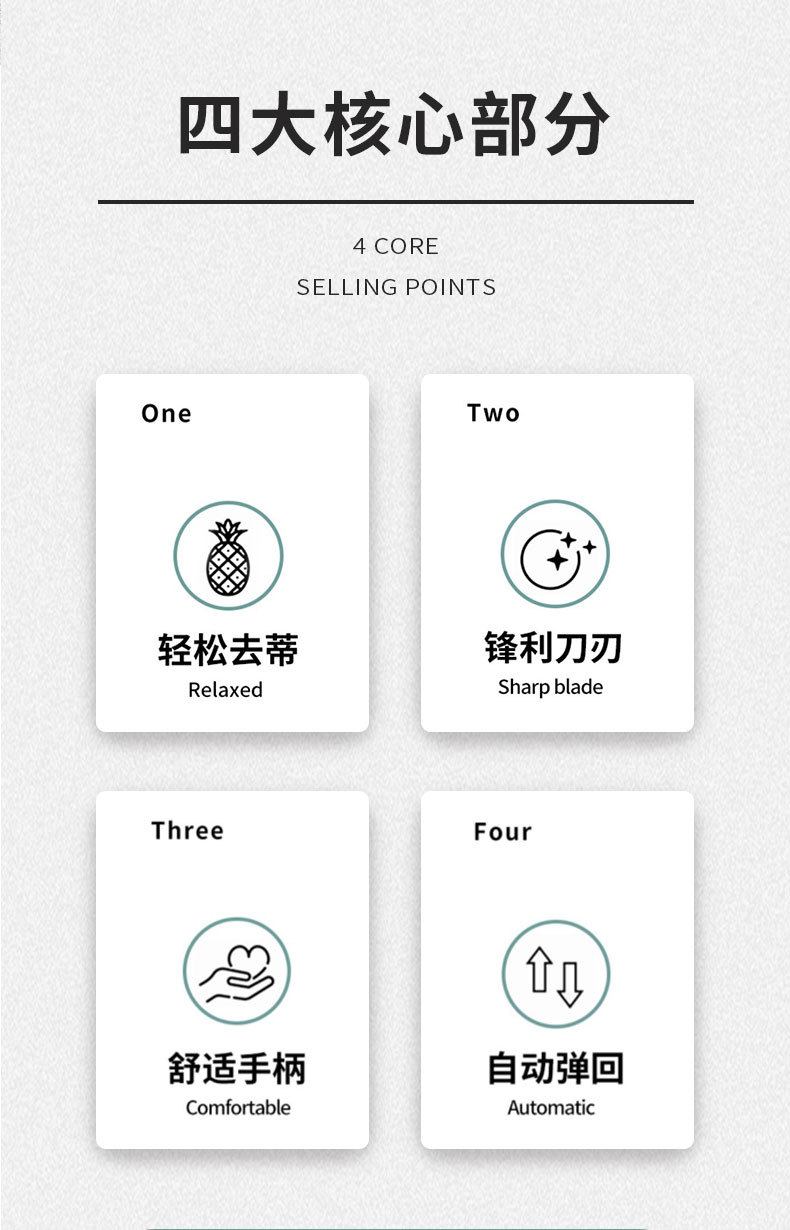 四大核心部分

4 CORE
SELLING POINTS

One

轻松去蒂
Relaxed

Two

锋利刀刃
Sharp blade

Three

舒适手柄
Comfortable

Four

自动弹回
Automatic