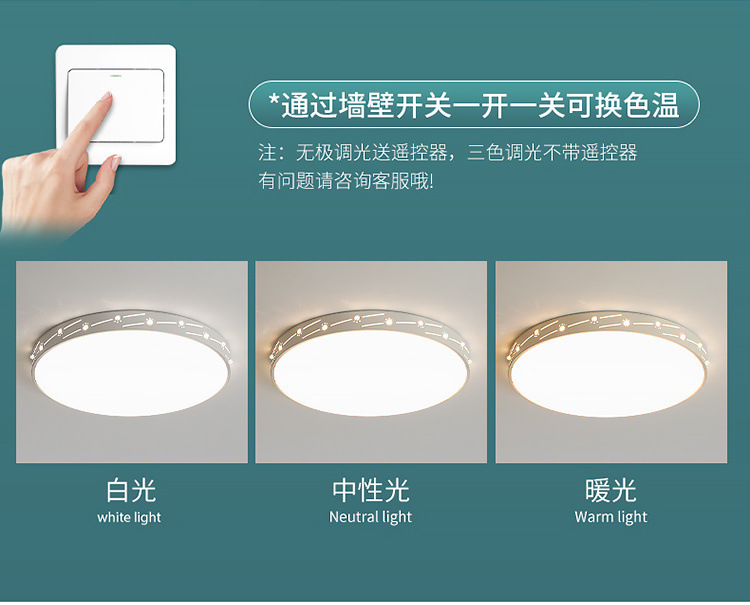 *通过墙壁开关一开一关可换色温

注：无极调光送遥控器，三色调光不带遥控器
有问题请咨询客服哦!

白光
white light

中性光
Neutral light

暖光
Warm light