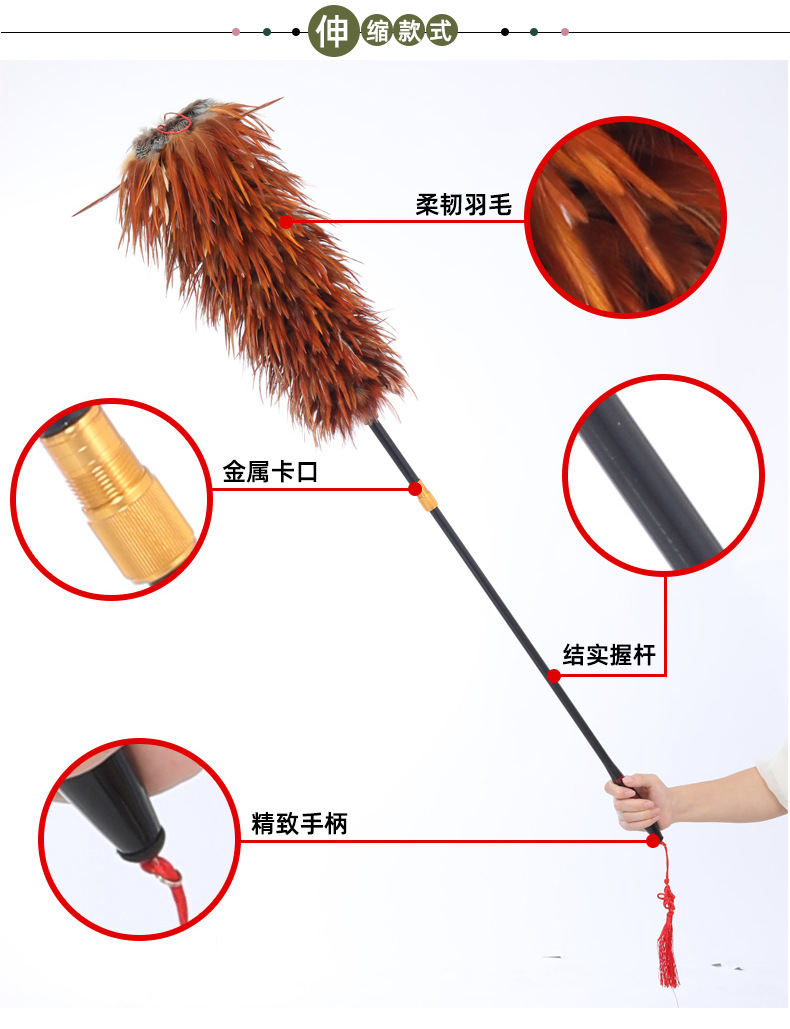 伸缩款式

柔韧羽毛

金属卡口

结实握杆

精致手柄