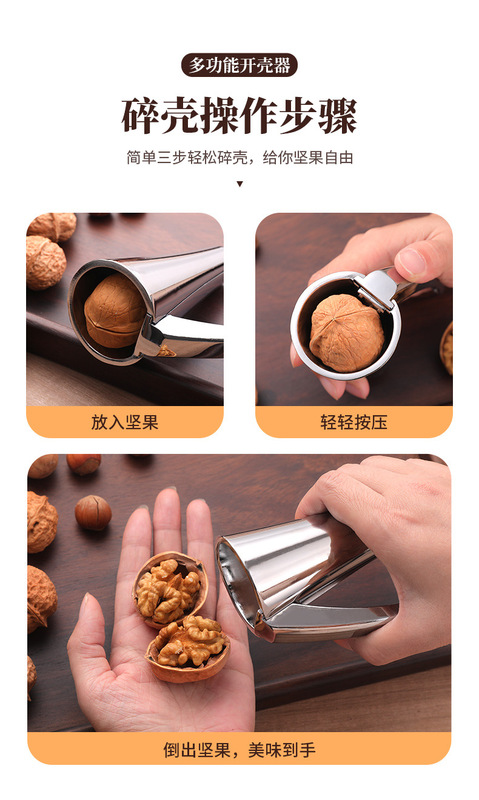 多功能开壳器

碎壳操作步骤

简单三步轻松碎壳，给你坚果自由

放入坚果

轻轻按压

倒出坚果，美味到手