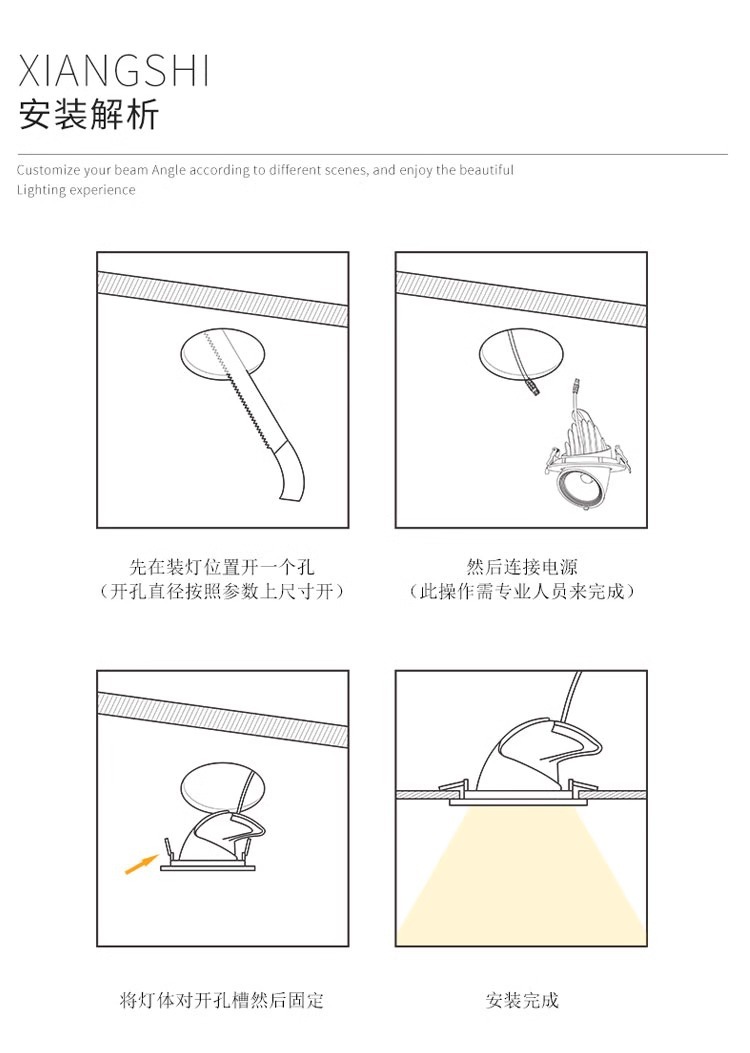 XIANGSHI
安装解析

Customize your beam Angle according to different scenes, and enjoy the beautiful Lighting experience

先在装灯位置开一个孔
（开孔直径按照参数上尺寸开）

然后连接电源
（此操作需专业人员来完成）

将灯体对开孔槽然后固定

安装完成