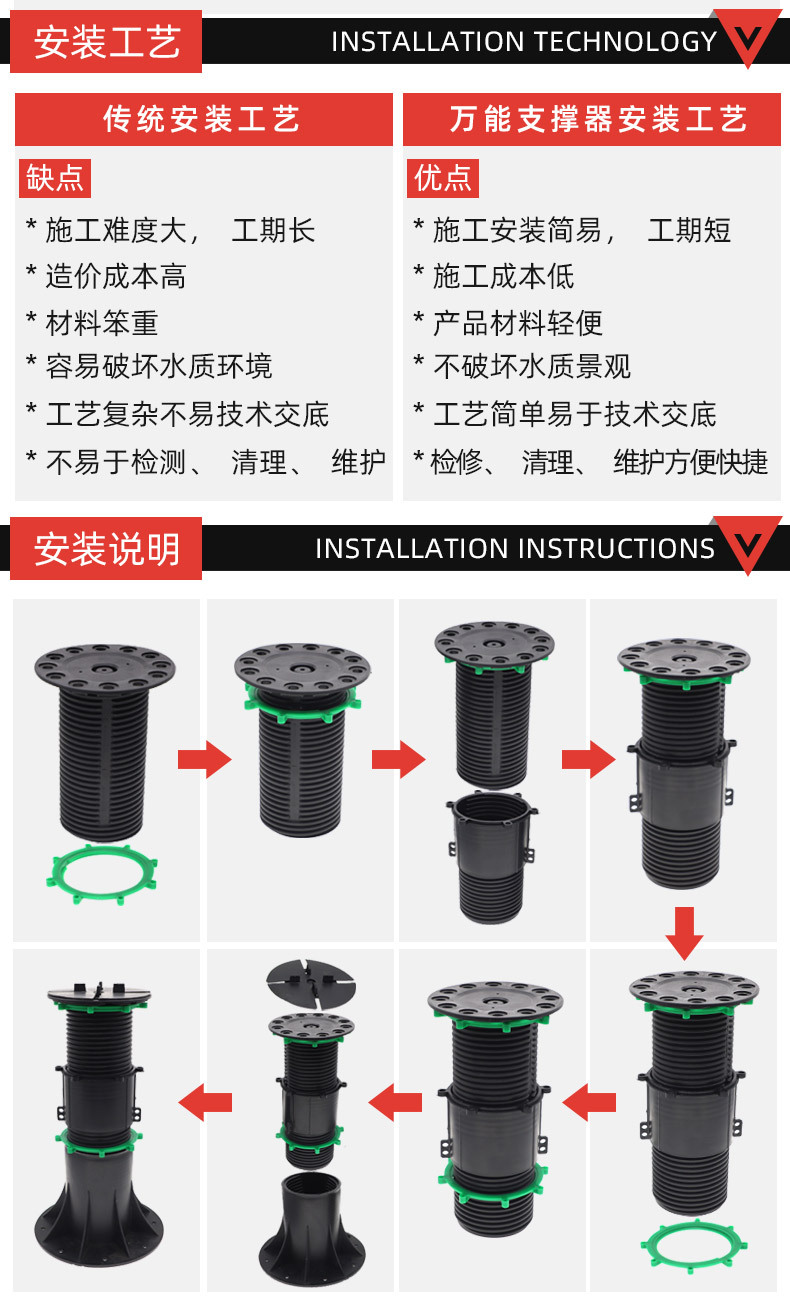 安装工艺
INSTALLATION TECHNOLOGY

传统安装工艺

缺点

* 施工难度大， 工期长
* 造价成本高
* 材料笨重
* 容易破坏水质环境
* 工艺复杂不易技术交底
* 不易于检测、 清理、 维护

万能支撑器安装工艺

优点

* 施工安装简易， 工期短
* 施工成本低
* 产品材料轻便
* 不破坏水质景观
* 工艺简单易于技术交底
* 检修、 清理、 维护方便快捷

安装说明
INSTALLATION INSTRUCTIONS