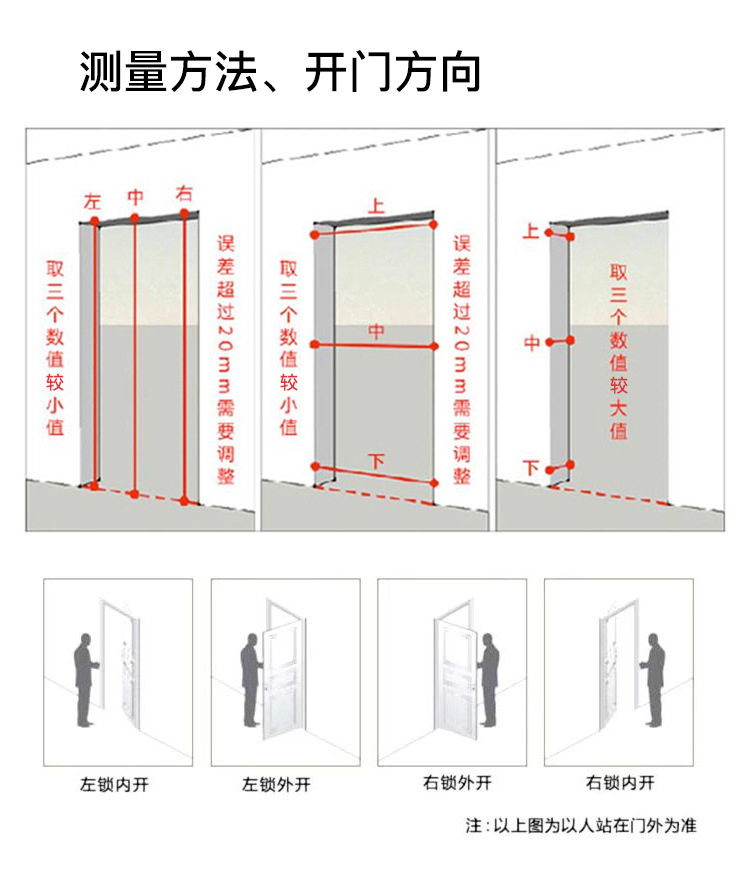 测量方法、开门方向

左 中 右

取三个数值较小值

误差超过20mm需要调整

上

中

下

取三个数值较小值

误差超过20mm需要调整

上

中

下

取三个数值较大值

左锁内开

左锁外开

右锁外开

右锁内开

注：以上图为以人站在门外为准