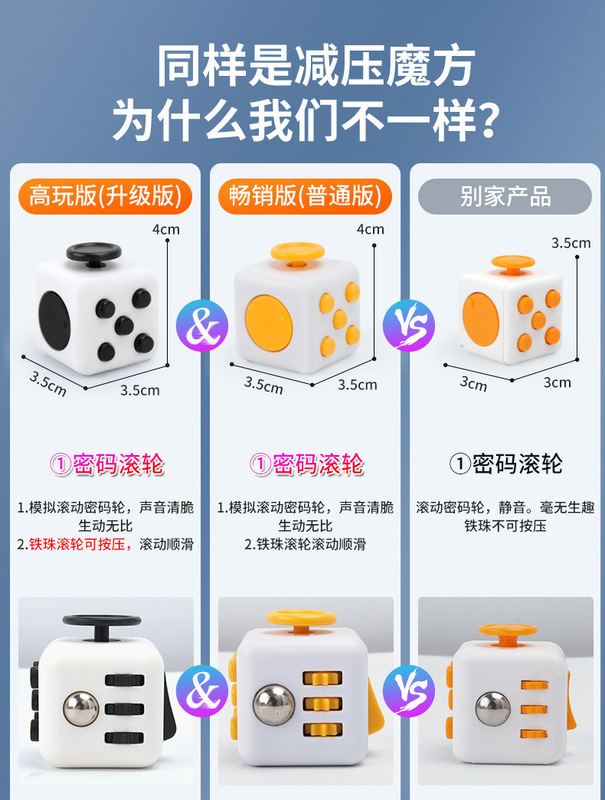 同样是减压魔方
为什么我们不一样?

高玩版(升级版)

4cm

3.5cm

3.5cm

①密码滚轮

1.模拟滚动密码轮，声音清脆生动无比
2.铁珠滚轮可按压，滚动顺滑

&

畅销版(普通版)

4cm

3.5cm

3.5cm

①密码滚轮

1.模拟滚动密码轮，声音清脆生动无比
2.铁珠滚轮滚动顺滑

VS

别家产品

3.5cm

3cm

3cm

①密码滚轮

滚动密码轮，静音。毫无生趣
铁珠不可按压

&

VS