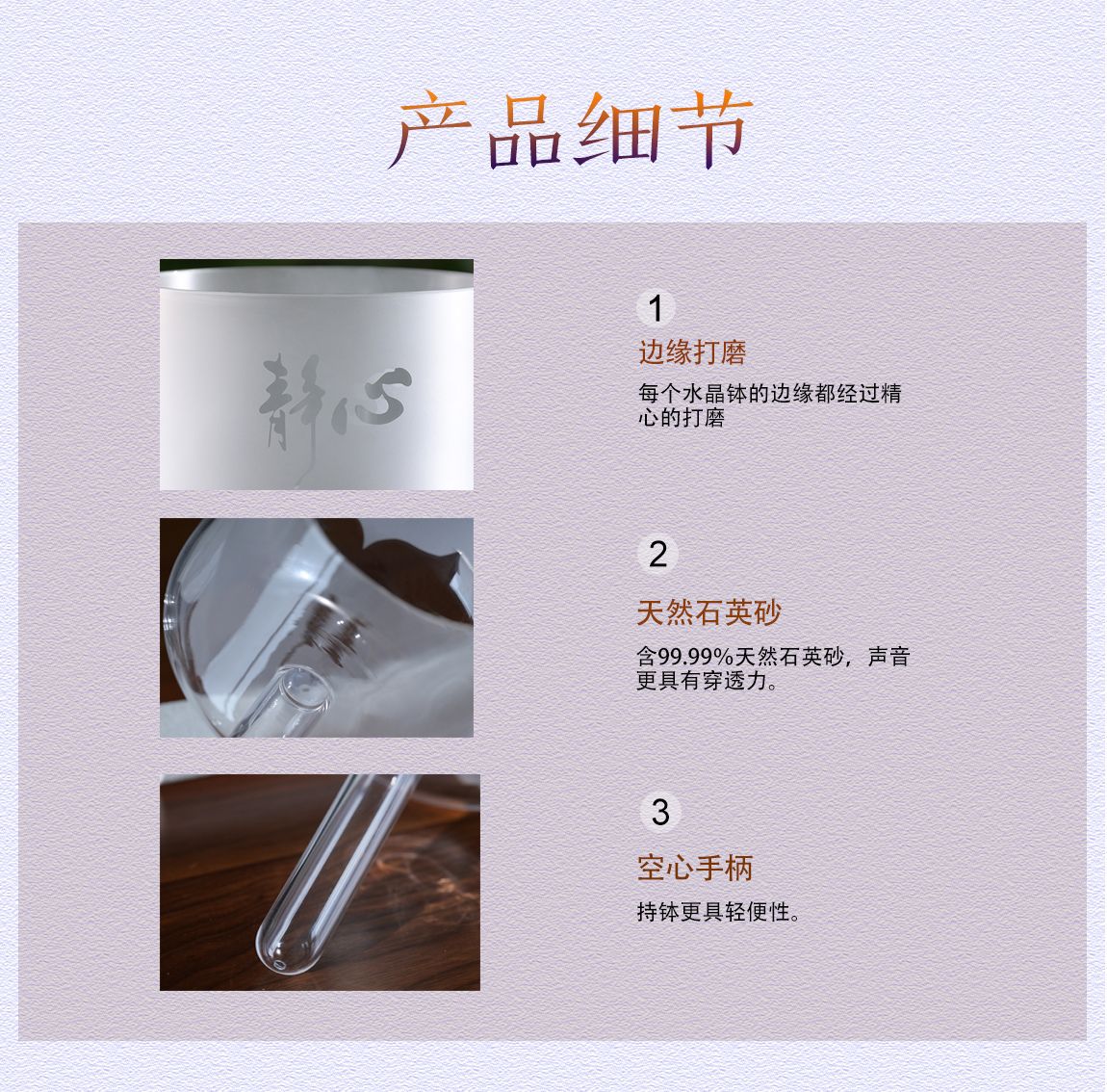 产品细节

静心

1
边缘打磨
每个水晶钵的边缘都经过精心的打磨

2
天然石英砂
含99.99%天然石英砂，声音更具有穿透力。

3
空心手柄
持钵更具轻便性。