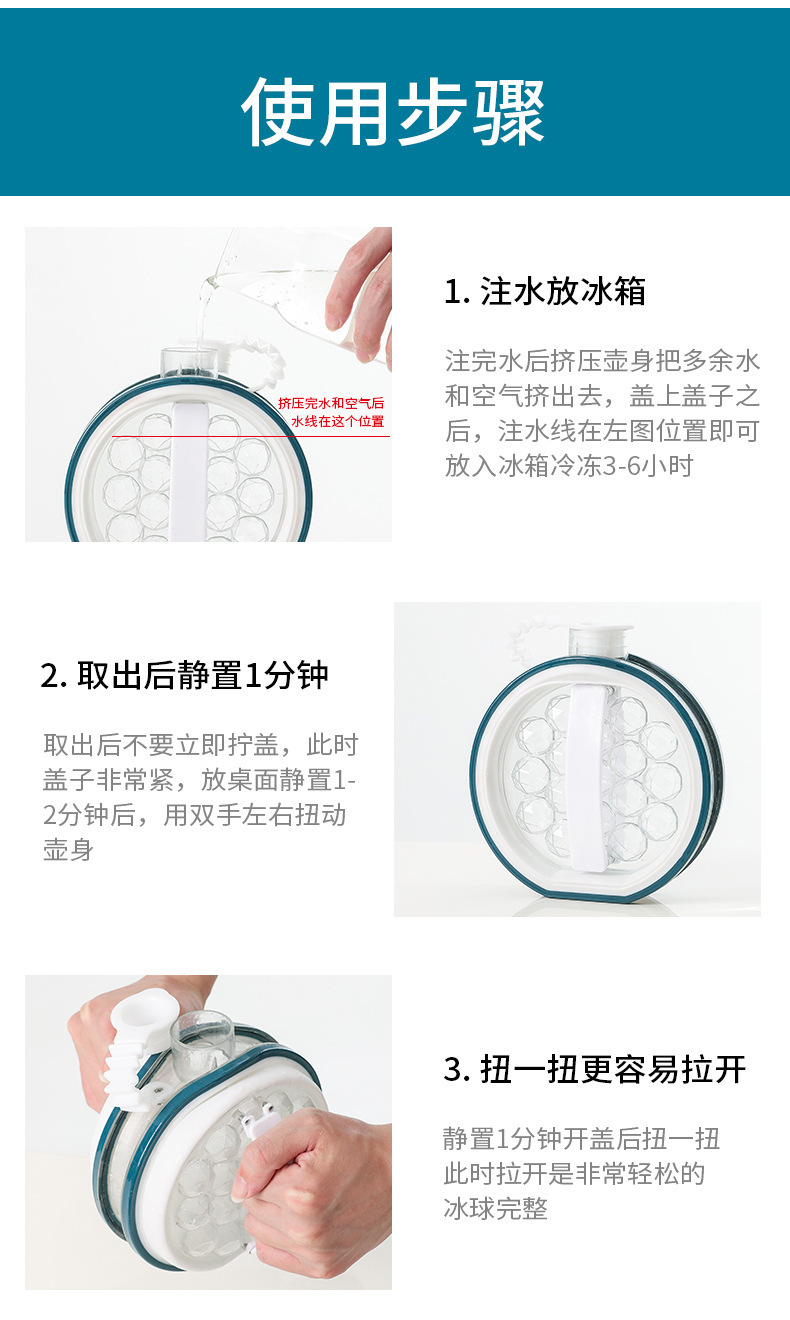 使用步骤

挤压完水和空气后
水线在这个位置

1. 注水放冰箱

注完水后挤压壶身把多余水和空气挤出去，盖上盖子之后，注水线在左图位置即可放入冰箱冷冻3-6小时

2. 取出后静置1分钟

取出后不要立即拧盖，此时盖子非常紧，放桌面静置1-2分钟后，用双手左右扭动壶身

3. 扭一扭更容易拉开

静置1分钟开盖后扭一扭
此时拉开是非常轻松的
冰球完整