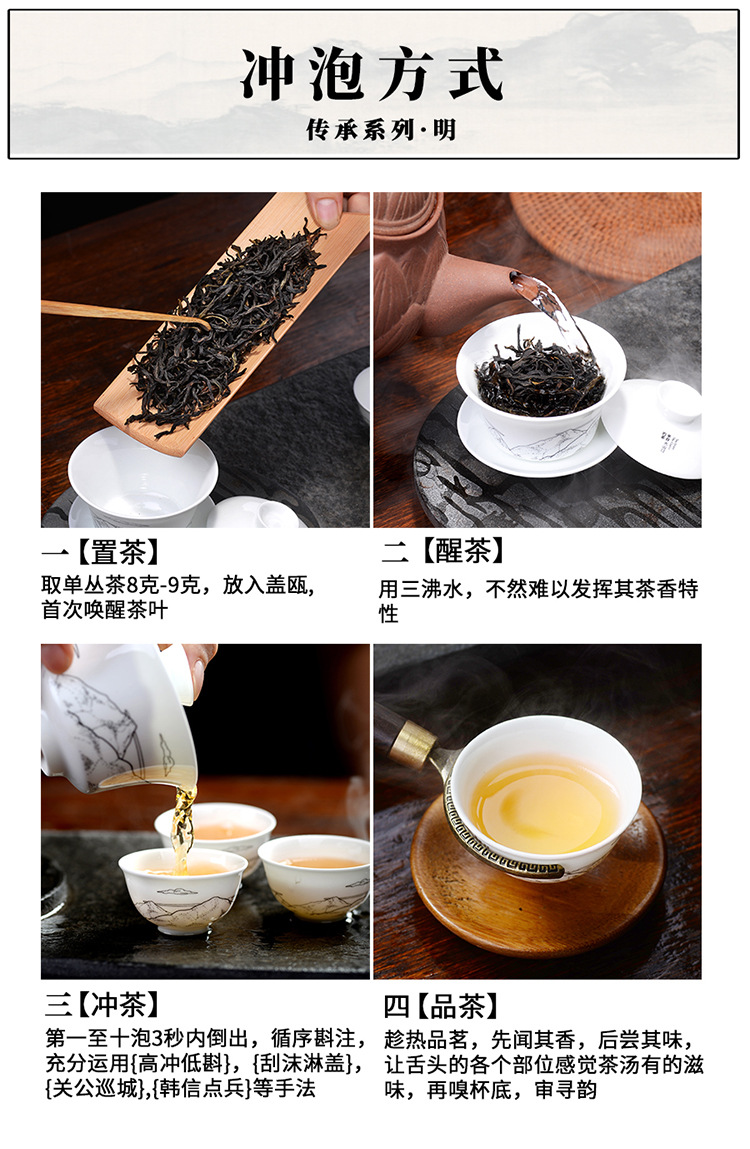 冲泡方式

传承系列·明

一【置茶】
取单丛茶8克-9克，放入盖瓯，首次唤醒茶叶

二【醒茶】
用三沸水，不然难以发挥其茶香特性

三【冲茶】
第一至十泡3秒内倒出，循序斟注，充分运用{高冲低斟}，{刮沫淋盖}，{关公巡城},{韩信点兵}等手法

四【品茶】
趁热品茗，先闻其香，后尝其味，让舌头的各个部位感觉茶汤有的滋味，再嗅杯底，审寻韵