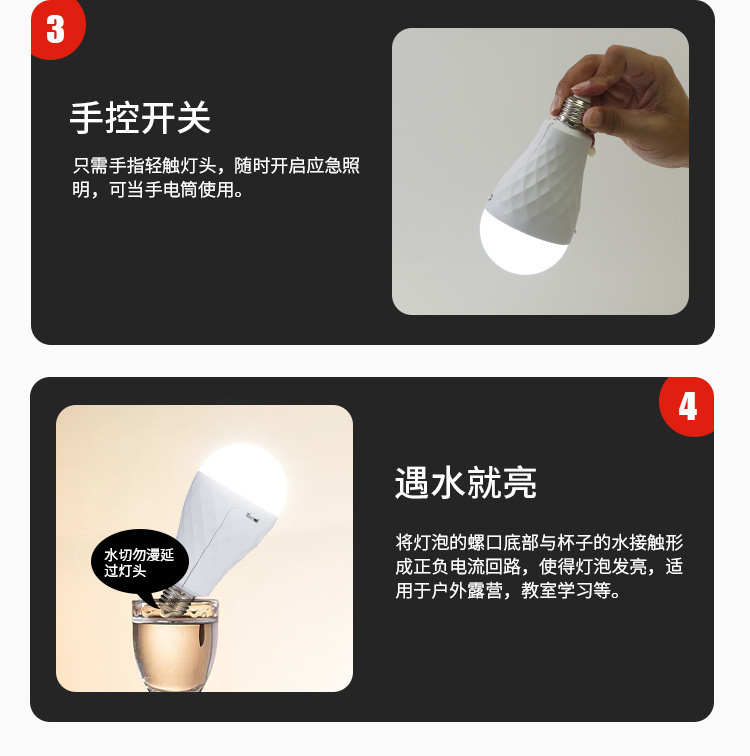 3

手控开关

只需手指轻触灯头，随时开启应急照明，可当手电筒使用。

4

水切勿漫延过灯头

遇水就亮

将灯泡的螺口底部与杯子的水接触形成正负电流回路，使得灯泡发亮，适用于户外露营，教室学习等。