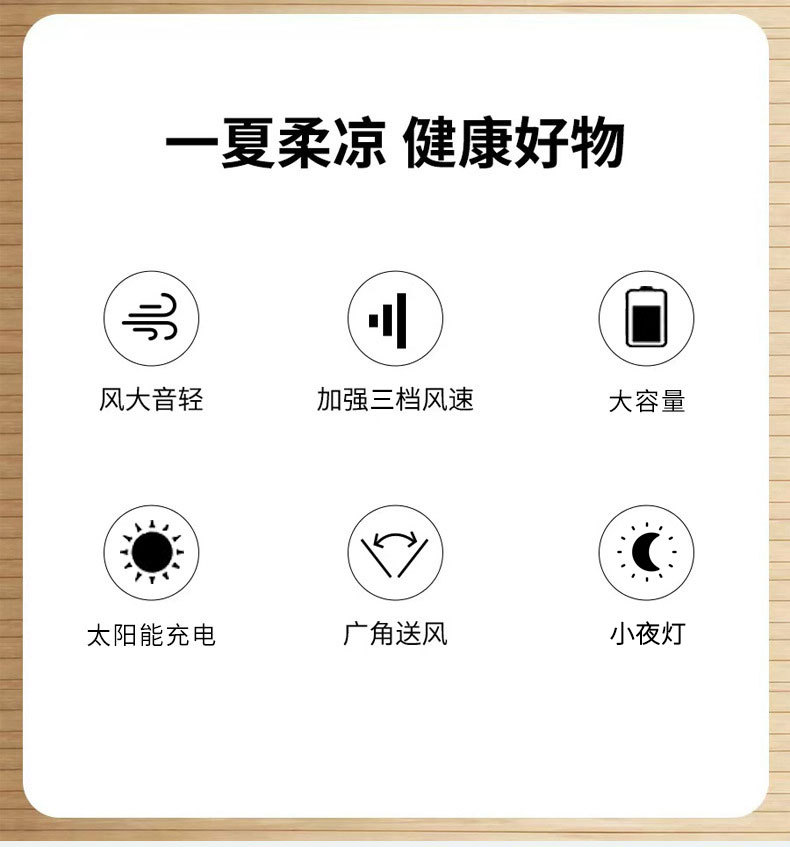 一夏柔凉 健康好物

风大音轻

加强三档风速

大容量

太阳能充电

广角送风

小夜灯