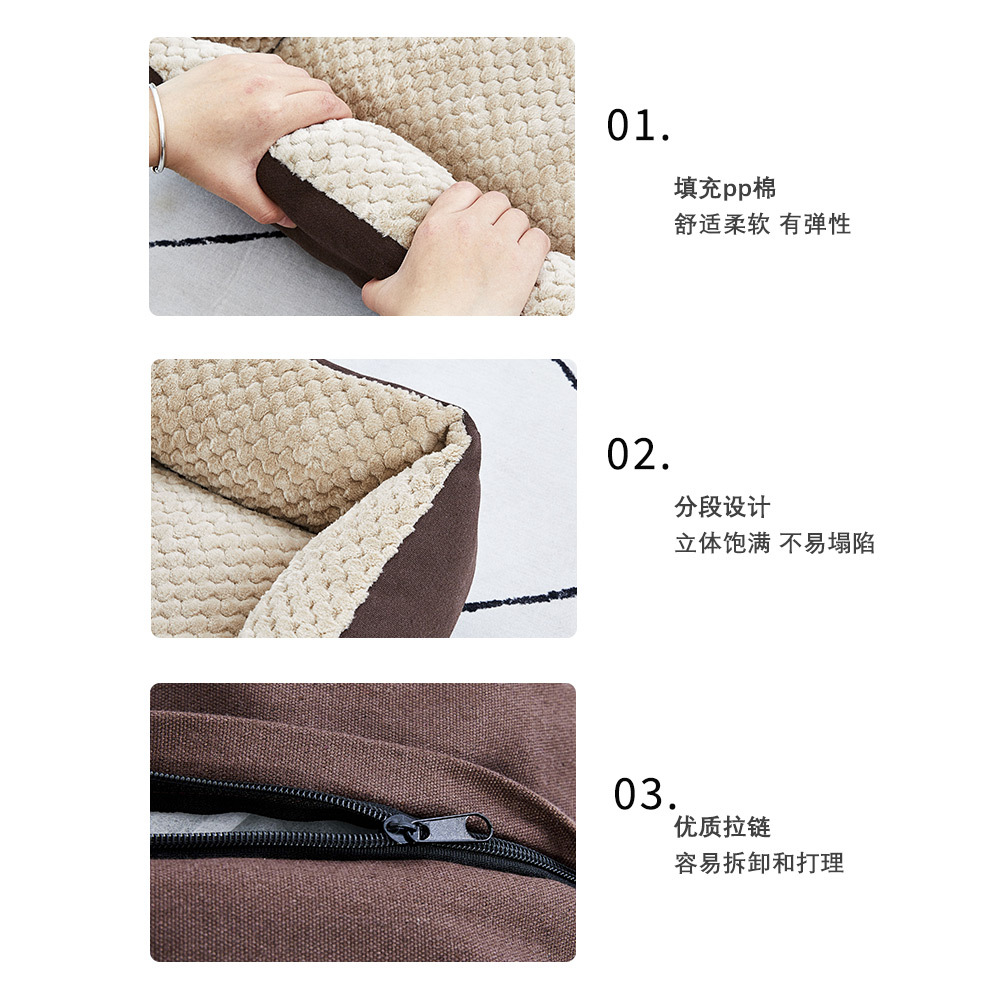 01.

填充pp棉
舒适柔软 有弹性

02.

分段设计
立体饱满 不易塌陷

03.

优质拉链
容易拆卸和打理