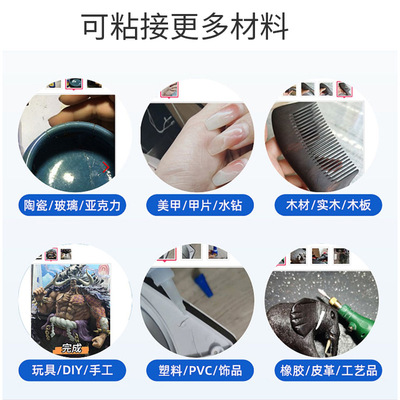 可粘接更多材料

陶瓷/玻璃/亚克力

美甲/甲片/水钻

木材/实木/木板

完成

玩具/DIY/手工

塑料/PVC/饰品

橡胶/皮革/工艺品