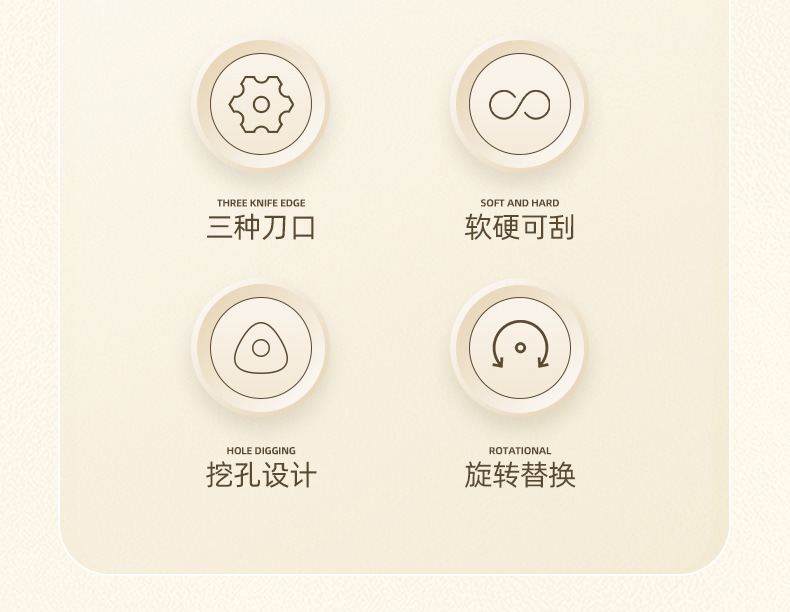 THREE KNIFE EDGE
三种刀口

SOFT AND HARD
软硬可刮

HOLE DIGGING
挖孔设计

ROTATIONAL
旋转替换