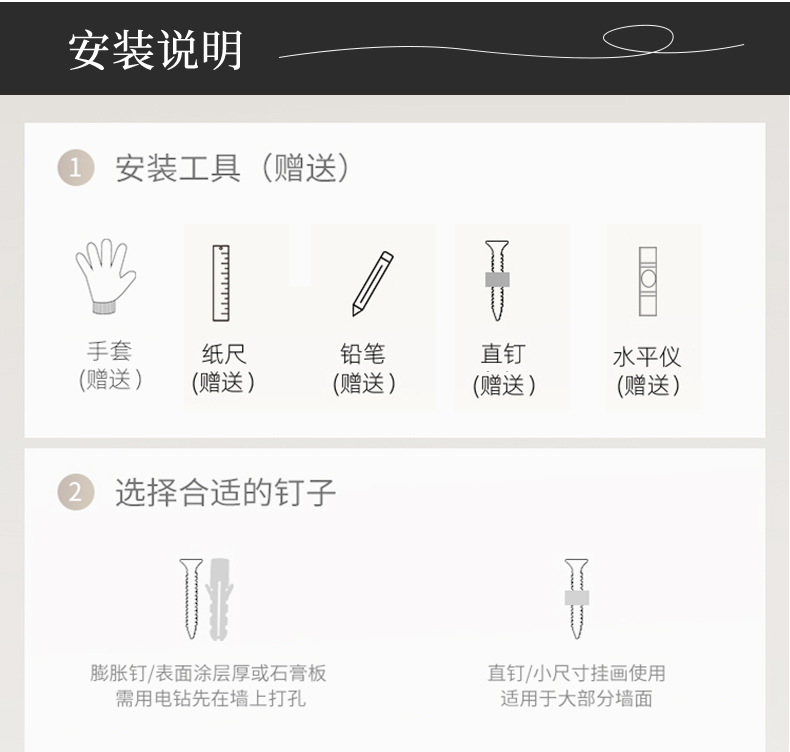 安装说明

1 安装工具（赠送）

手套
(赠送)

纸尺
(赠送)

铅笔
(赠送)

直钉
(赠送)

水平仪
(赠送)

2 选择合适的钉子

膨胀钉/表面涂层厚或石膏板
需用电钻先在墙上打孔

直钉/小尺寸挂画使用
适用于大部分墙面