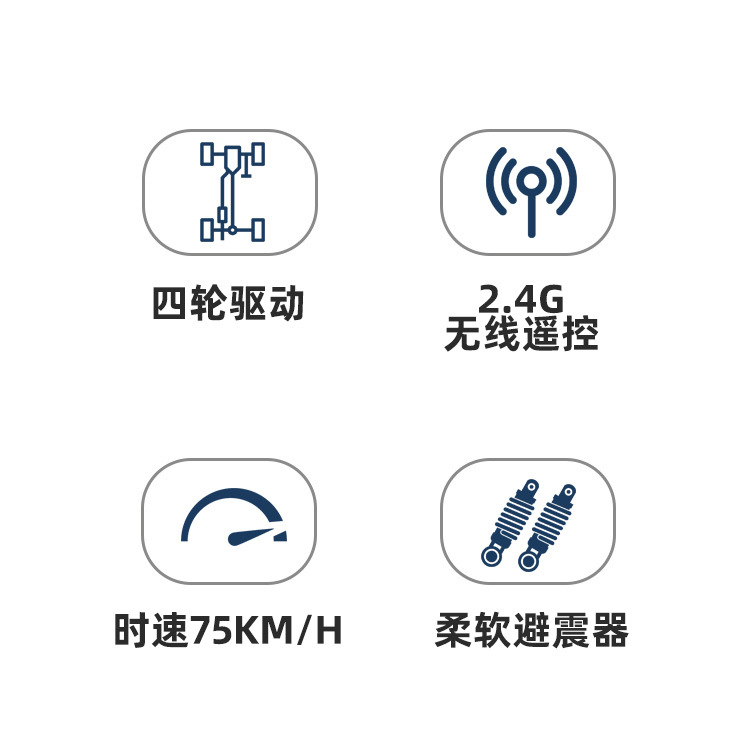 四轮驱动

2.4G
无线遥控

时速75KM/H

柔软避震器