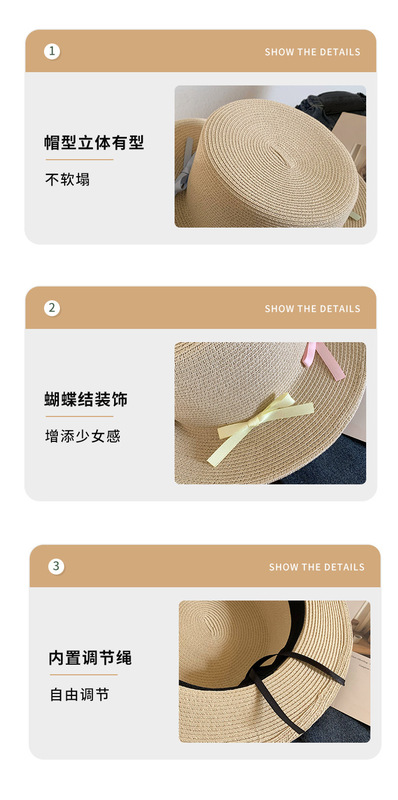 1

SHOW THE DETAILS

帽型立体有型

不软塌

2

SHOW THE DETAILS

蝴蝶结装饰

增添少女感

3

SHOW THE DETAILS

内置调节绳

自由调节