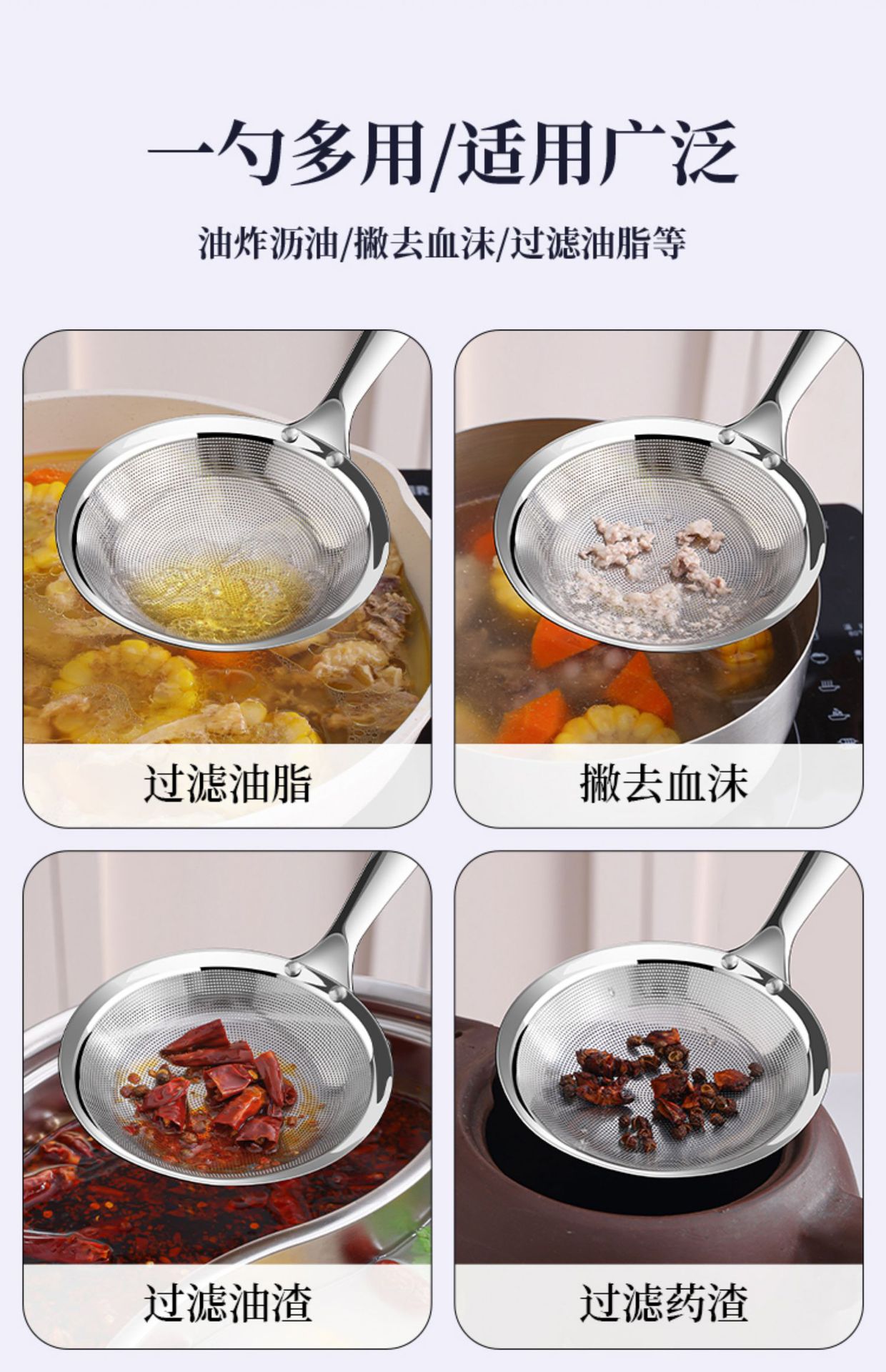 一勺多用/适用广泛

油炸沥油/撇去血沫/过滤油脂等

过滤油脂

撇去血沫

过滤油渣

过滤药渣