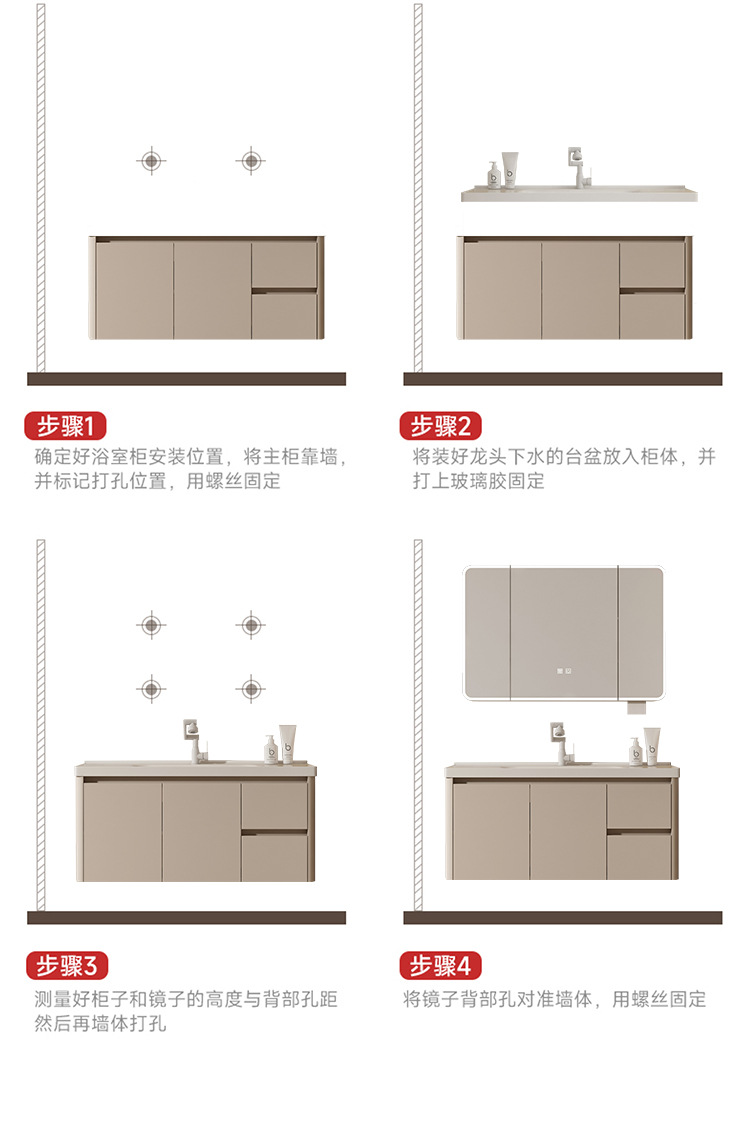 步骤1
确定好浴室柜安装位置，将主柜靠墙，并标记打孔位置，用螺丝固定

步骤2
将装好龙头下水的台盆放入柜体，并打上玻璃胶固定

步骤3
测量好柜子和镜子的高度与背部孔距然后再墙体打孔

步骤4
将镜子背部孔对准墙体，用螺丝固定