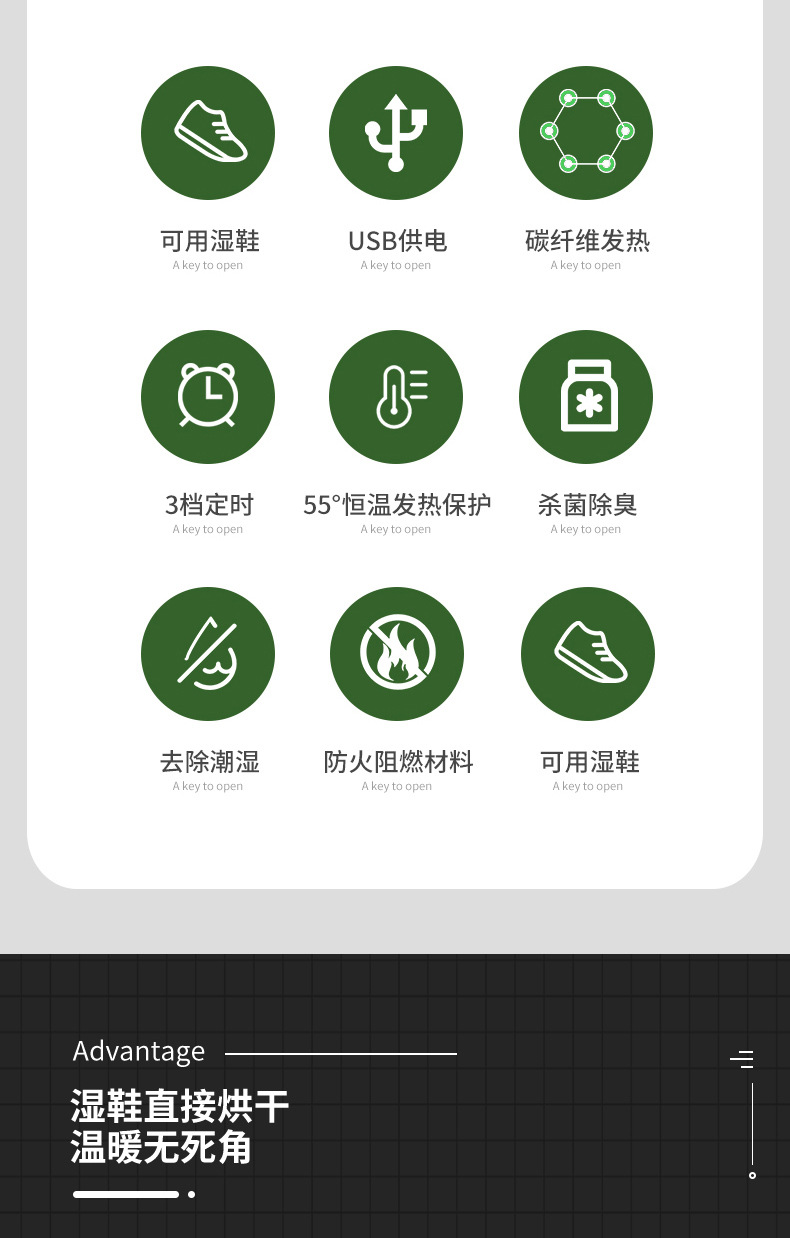 可用湿鞋
A key to open

USB供电
A key to open

碳纤维发热
A key to open

3档定时
A key to open

55°恒温发热保护
A key to open

杀菌除臭
A key to open

去除潮湿
A key to open

防火阻燃材料
A key to open

可用湿鞋
A key to open

Advantage

湿鞋直接烘干
温暖无死角