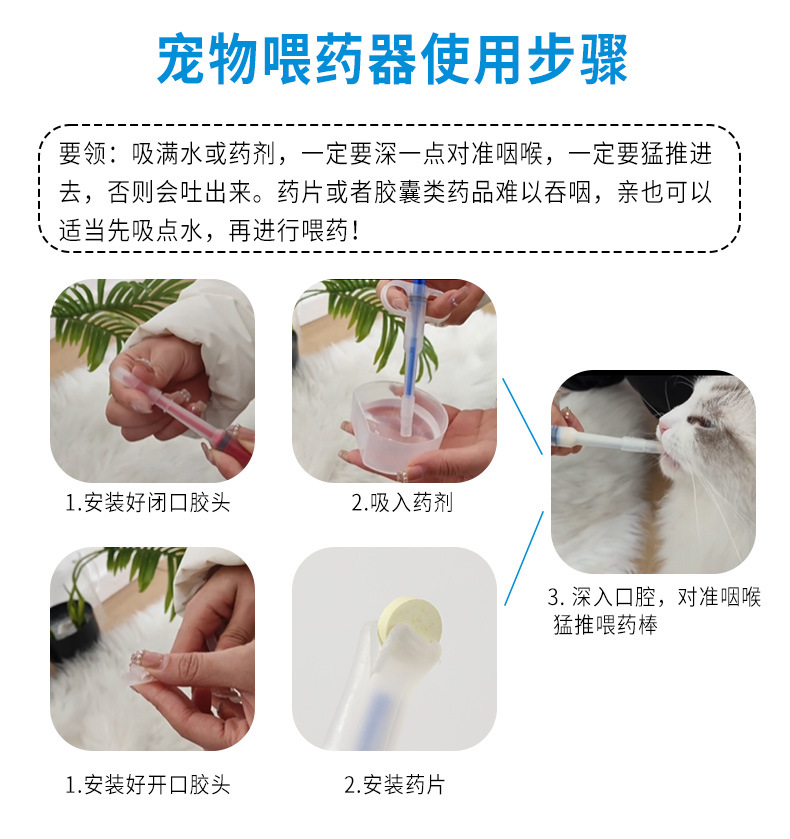 宠物喂药器使用步骤

要领：吸满水或药剂，一定要深一点对准咽喉，一定要猛推进去，否则会吐出来。药片或者胶囊类药品难以吞咽，亲也可以适当先吸点水，再进行喂药！

1.安装好闭口胶头

2.吸入药剂

3. 深入口腔，对准咽喉猛推喂药棒

1.安装好开口胶头

2.安装药片