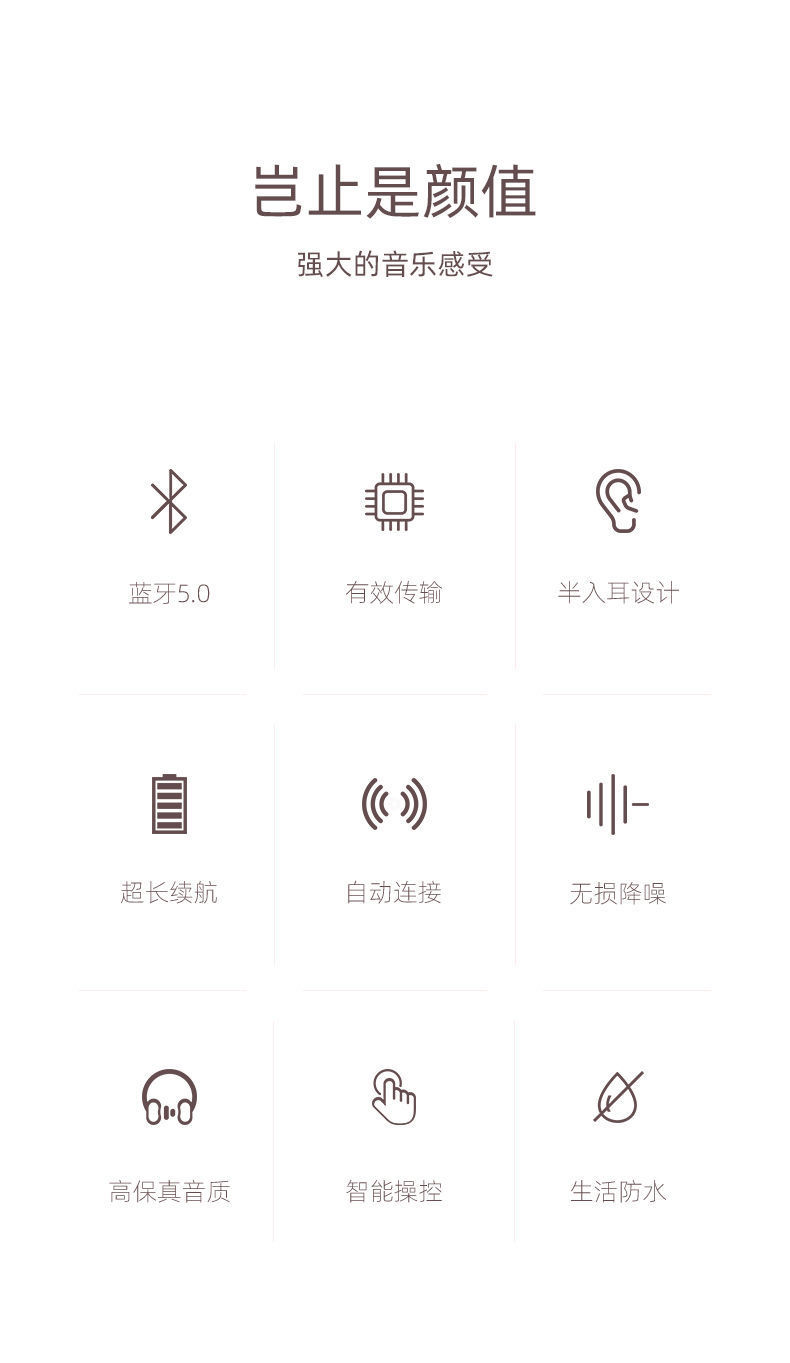 岂止是颜值

强大的音乐感受

蓝牙5.0

有效传输

半入耳设计

超长续航

自动连接

无损降噪

高保真音质

智能操控

生活防水