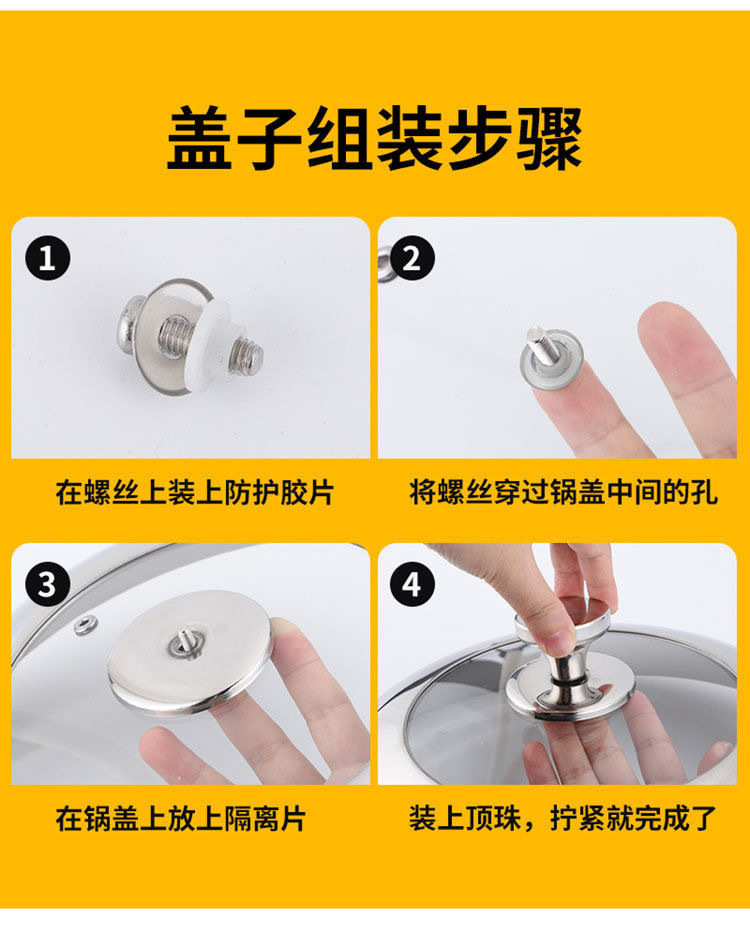 盖子组装步骤

1

在螺丝上装上防护胶片

2

将螺丝穿过锅盖中间的孔

3

在锅盖上放上隔离片

4

装上顶珠，拧紧就完成了