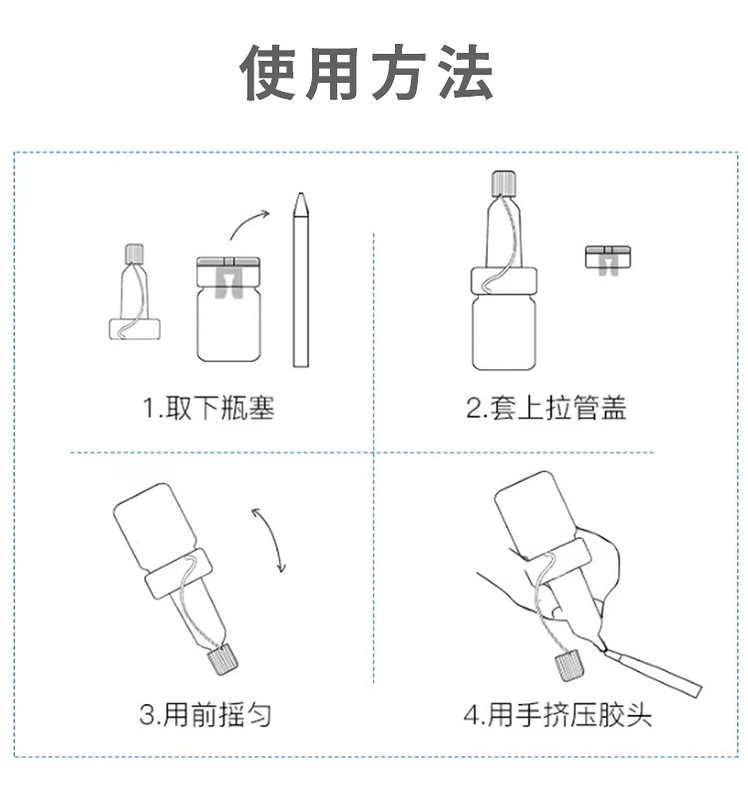 使用方法

1.取下瓶塞

2.套上拉管盖

3.用前摇匀

4.用手挤压胶头