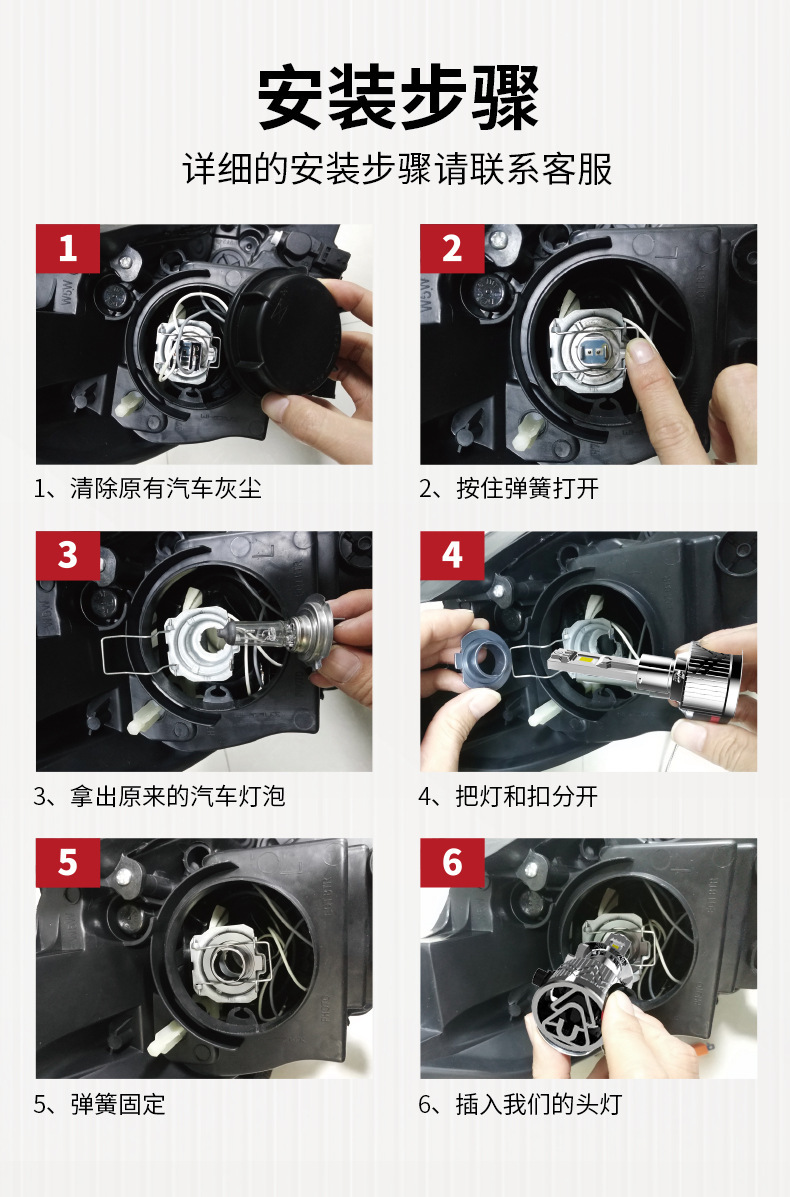 安装步骤

详细的安装步骤请联系客服

1

1、清除原有汽车灰尘

2

2、按住弹簧打开

3

3、拿出原来的汽车灯泡

4

4、把灯和扣分开

5

5、弹簧固定

6

6、插入我们的头灯