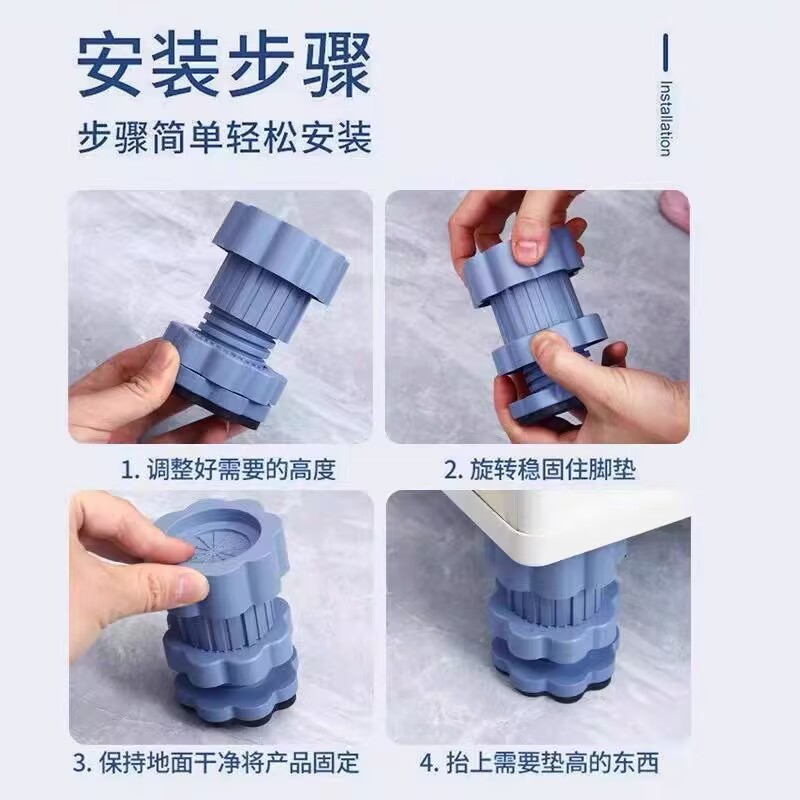 安装步骤

步骤简单轻松安装

Installation

1. 调整好需要的高度

2. 旋转稳固住脚垫

3. 保持地面干净将产品固定

4. 抬上需要垫高的东西