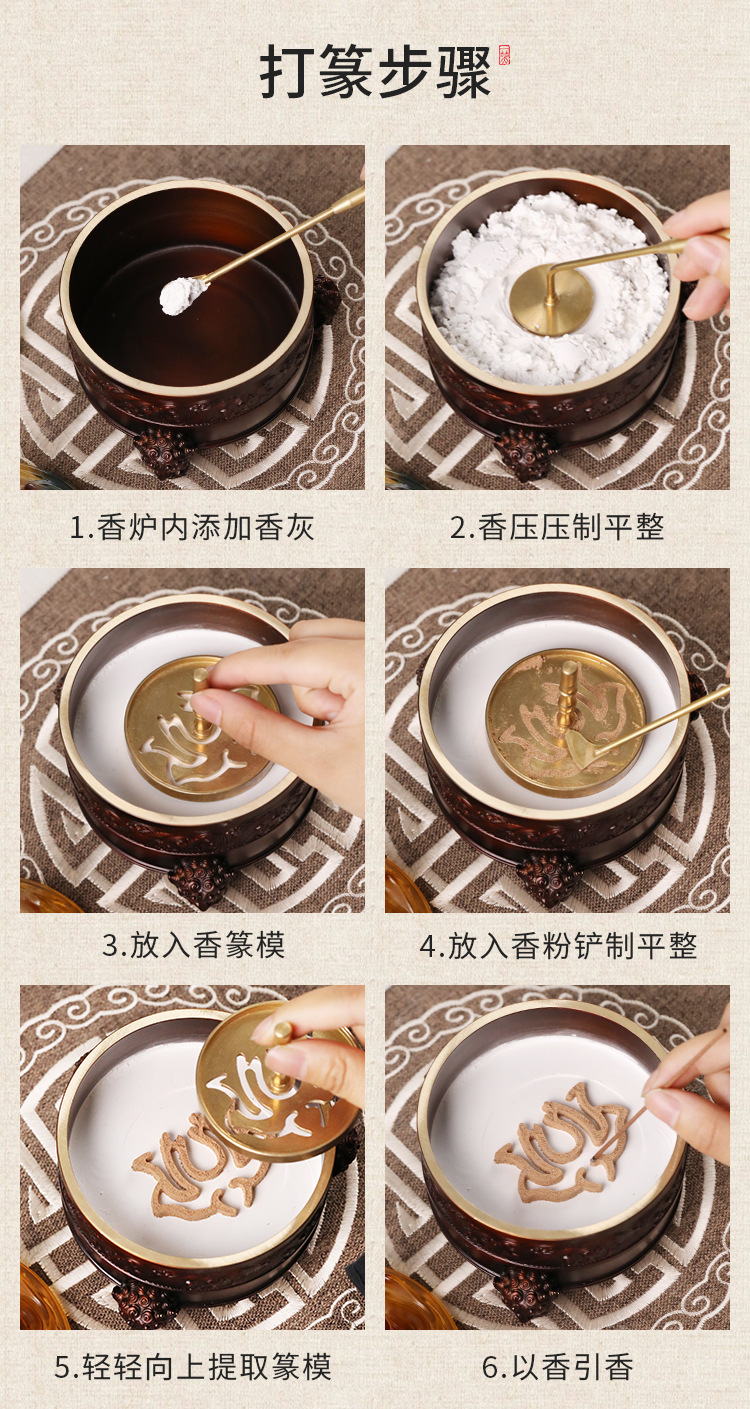 打篆步骤

1.香炉内添加香灰

2.香压压制平整

3.放入香篆模

4.放入香粉铲制平整

5.轻轻向上提取篆模

6.以香引香