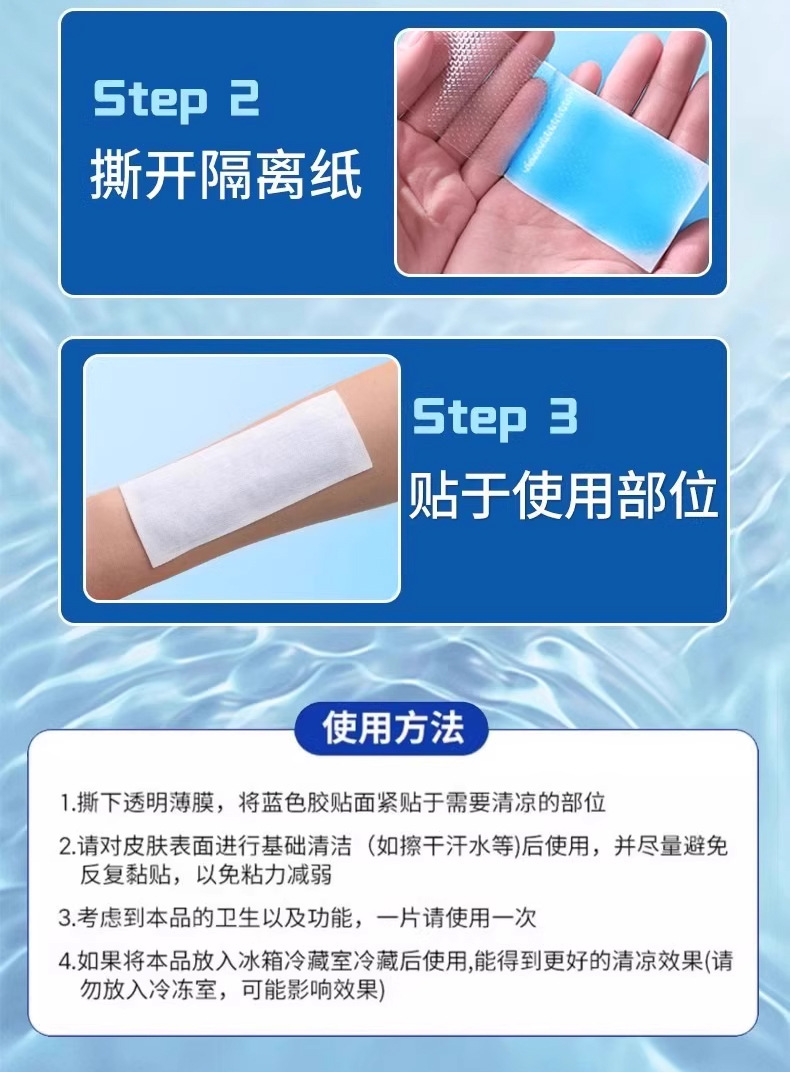 Step 2
撕开隔离纸

Step 3
贴于使用部位

使用方法

1.撕下透明薄膜，将蓝色胶贴面紧贴于需要清凉的部位

2.请对皮肤表面进行基础清洁（如擦干汗水等)后使用，并尽量避免反复黏贴，以免粘力减弱

3.考虑到本品的卫生以及功能，一片请使用一次

4.如果将本品放入冰箱冷藏室冷藏后使用,能得到更好的清凉效果(请勿放入冷冻室，可能影响效果)