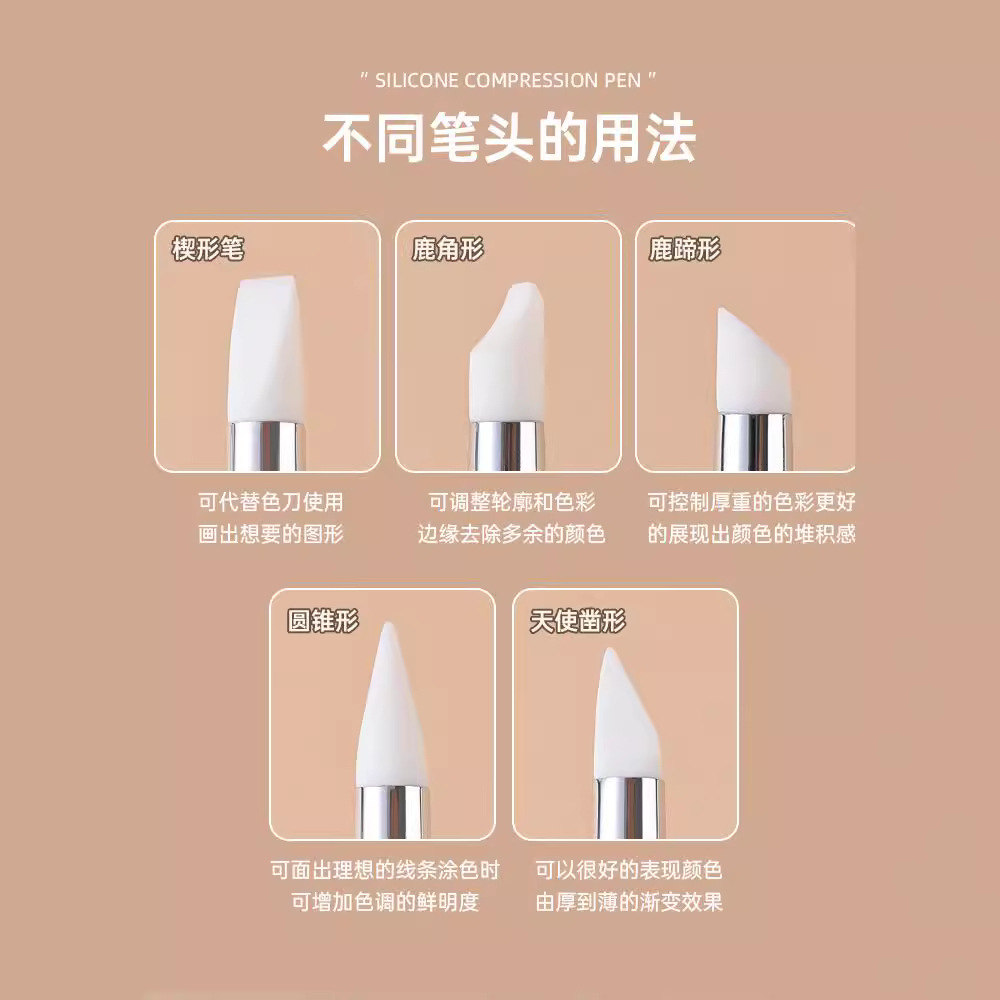 " SILICONE COMPRESSION PEN "

不同笔头的用法

楔形笔

可代替色刀使用
画出想要的图形

鹿角形

可调整轮廓和色彩
边缘去除多余的颜色

鹿蹄形

可控制厚重的色彩更好
的展现出颜色的堆积感

圆锥形

可面出理想的线条涂色时
可增加色调的鲜明度

天使凿形

可以很好的表现颜色
由厚到薄的渐变效果