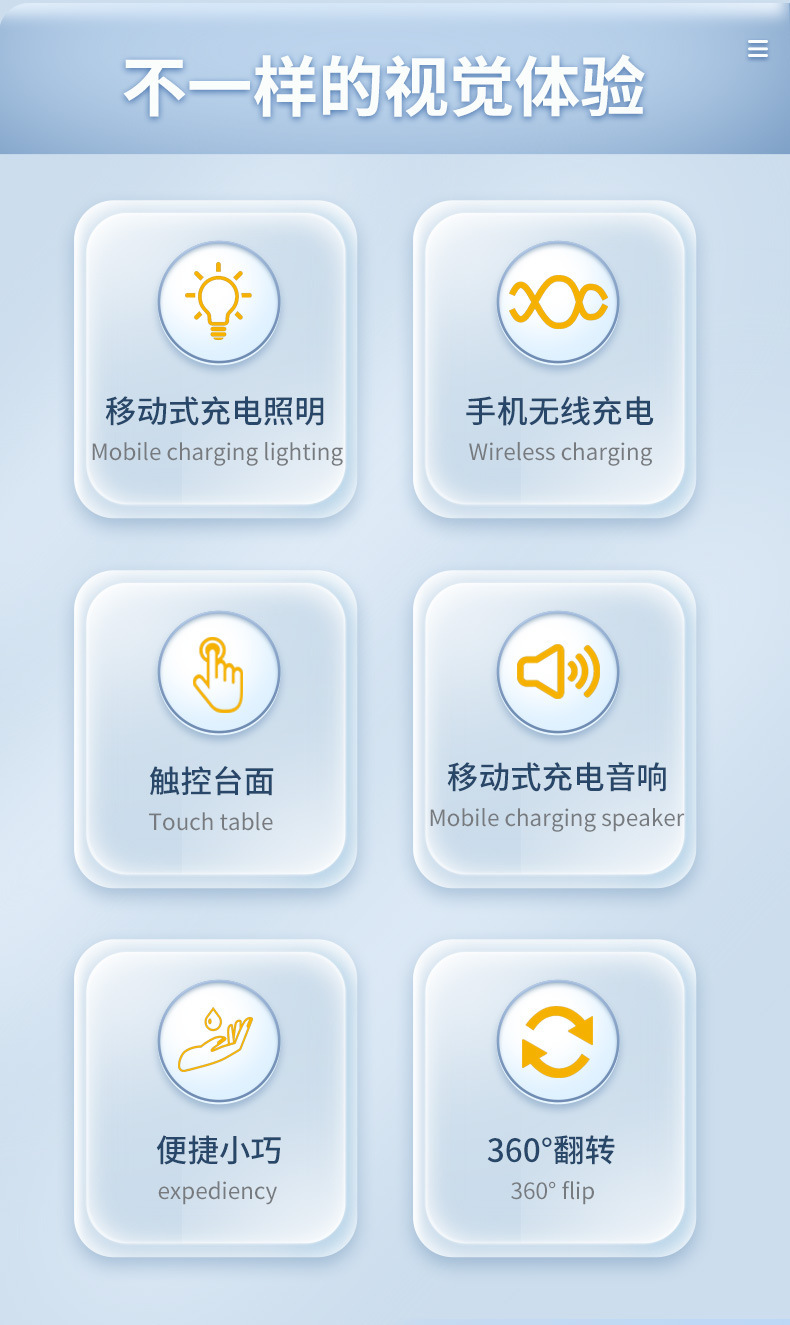 不一样的视觉体验

移动式充电照明
Mobile charging lighting

手机无线充电
Wireless charging

触控台面
Touch table

移动式充电音响
Mobile charging speaker

便捷小巧
expediency

360°翻转
360° flip