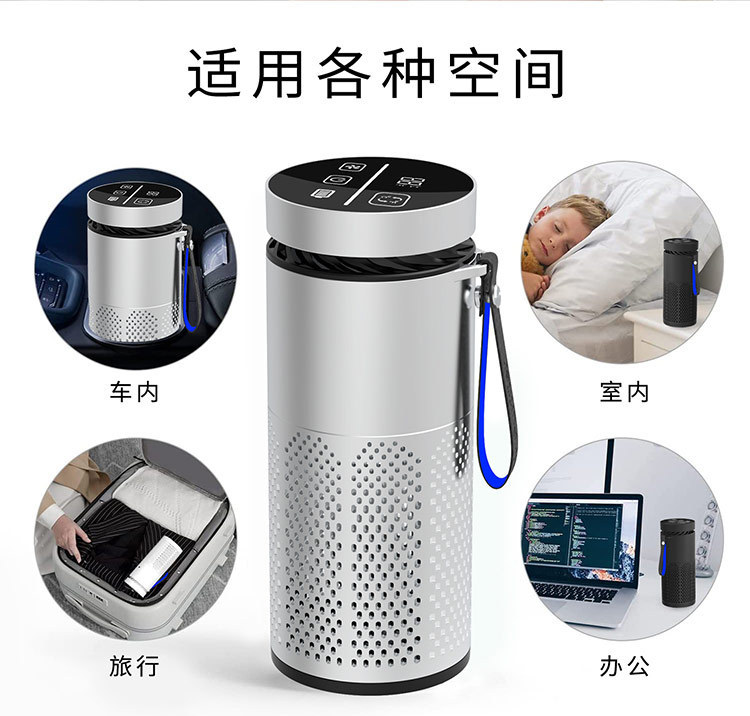 适用各种空间

车内

室内

旅行

办公