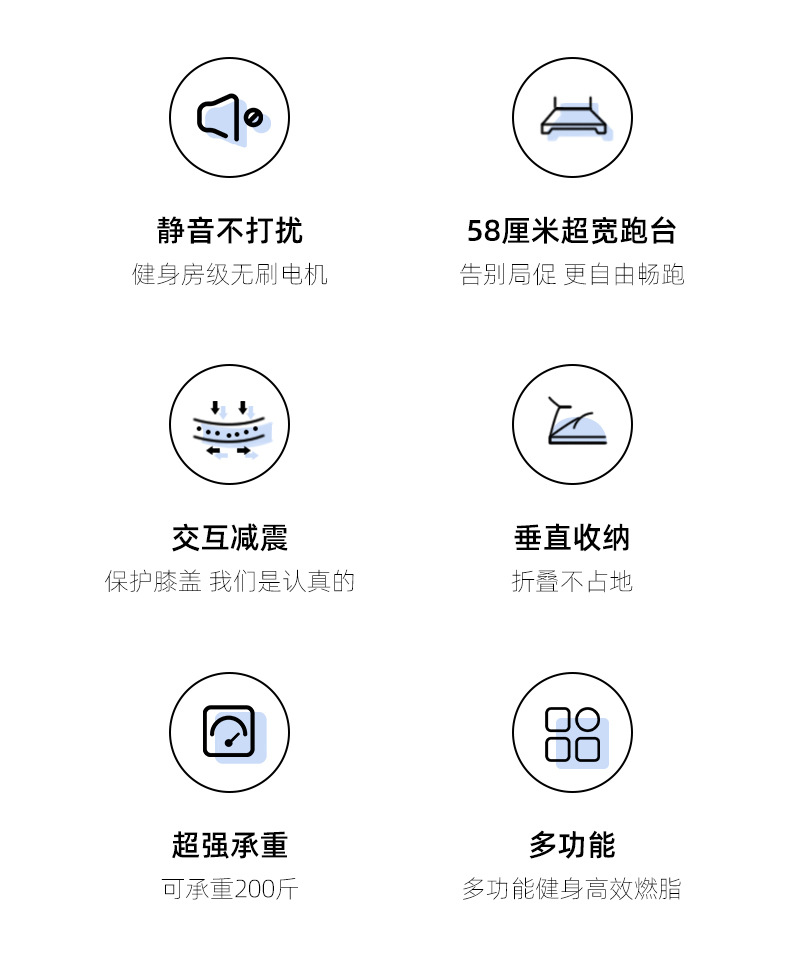 静音不打扰
健身房级无刷电机

58厘米超宽跑台
告别局促 更自由畅跑

交互减震
保护膝盖 我们是认真的

垂直收纳
折叠不占地

超强承重
可承重200斤

多功能
多功能健身高效燃脂