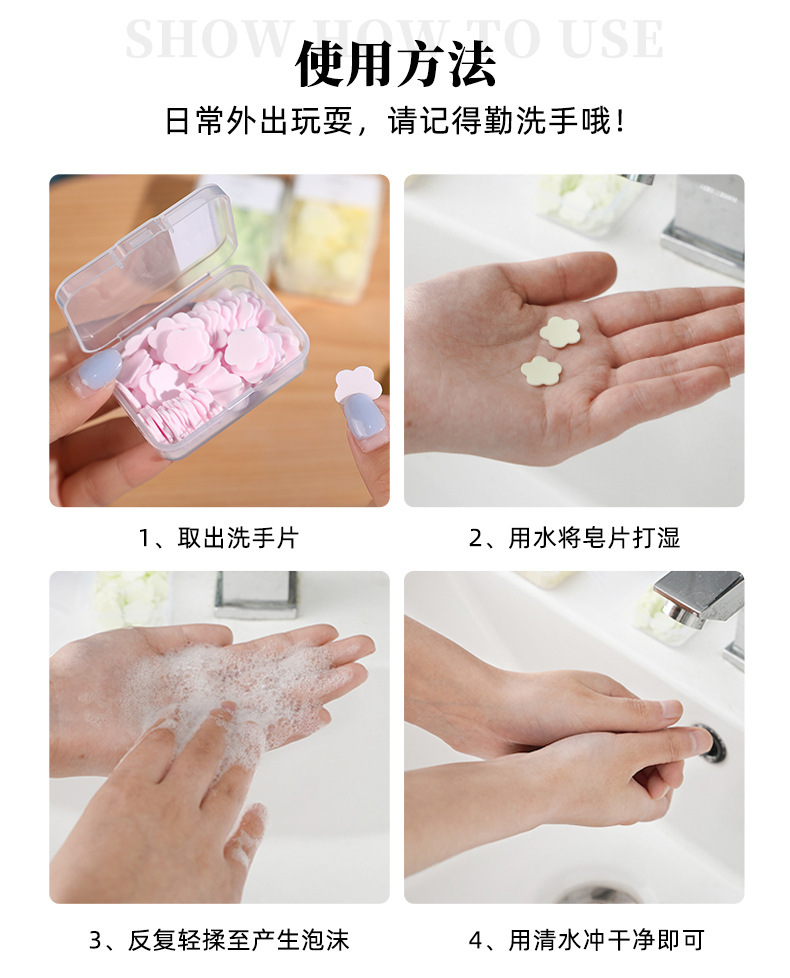 SHOW HOW TO USE

使用方法

日常外出玩耍，请记得勤洗手哦！

1、取出洗手片

2、用水将皂片打湿

3、反复轻揉至产生泡沫

4、用清水冲干净即可