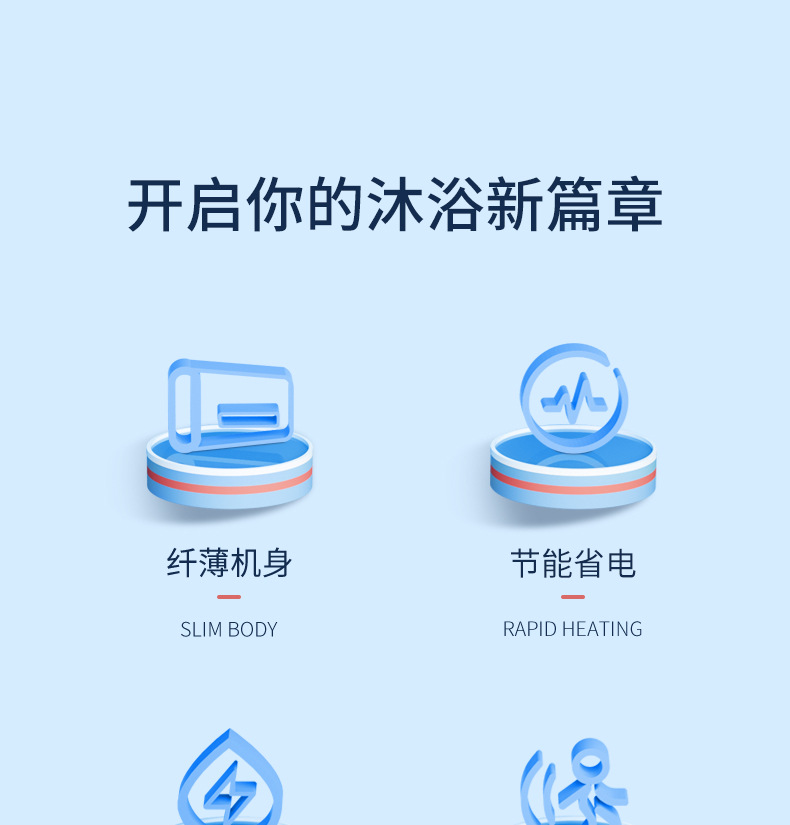 开启你的沐浴新篇章

纤薄机身

SLIM BODY

节能省电

RAPID HEATING