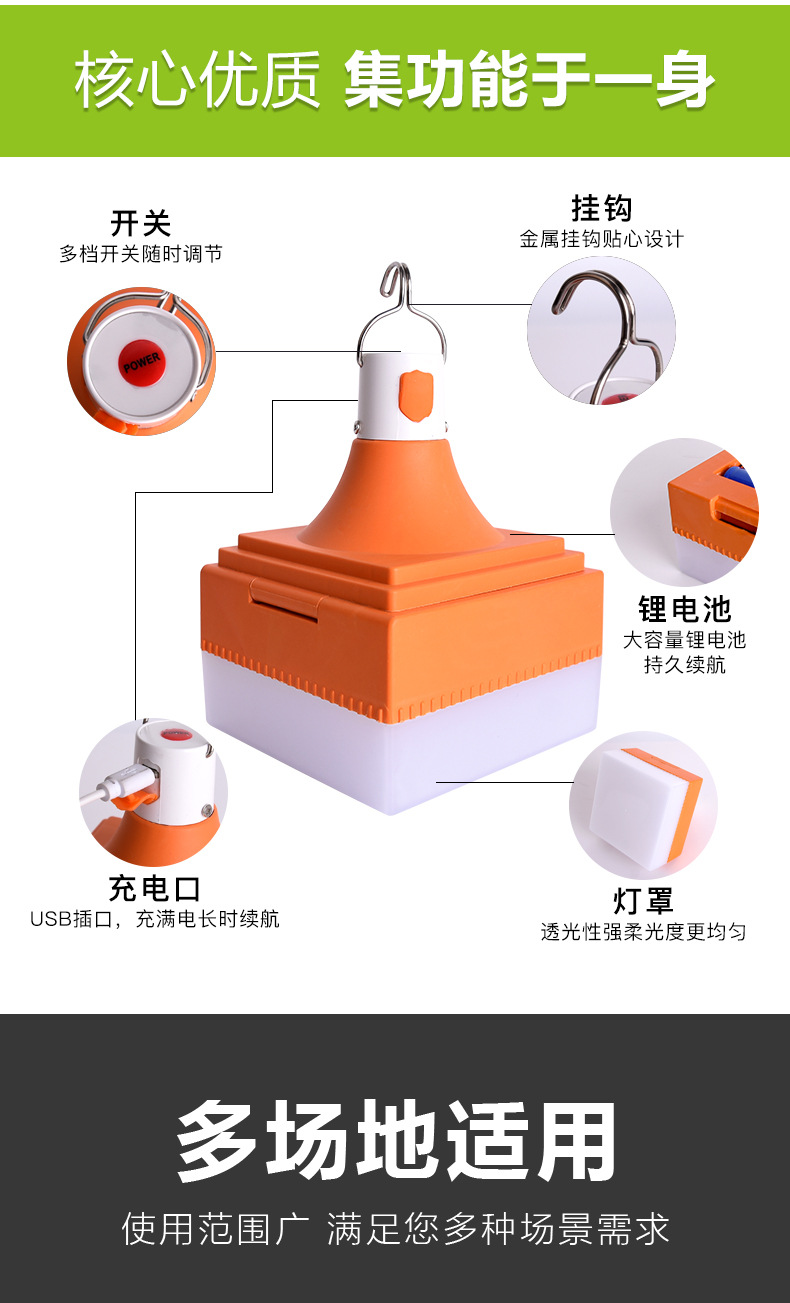 核心优质 集功能于一身

开关
多档开关随时调节

POWER

挂钩
金属挂钩贴心设计

锂电池
大容量锂电池
持久续航

充电口
USB插口，充满电长时续航

灯罩
透光性强柔光度更均匀

多场地适用

使用范围广 满足您多种场景需求