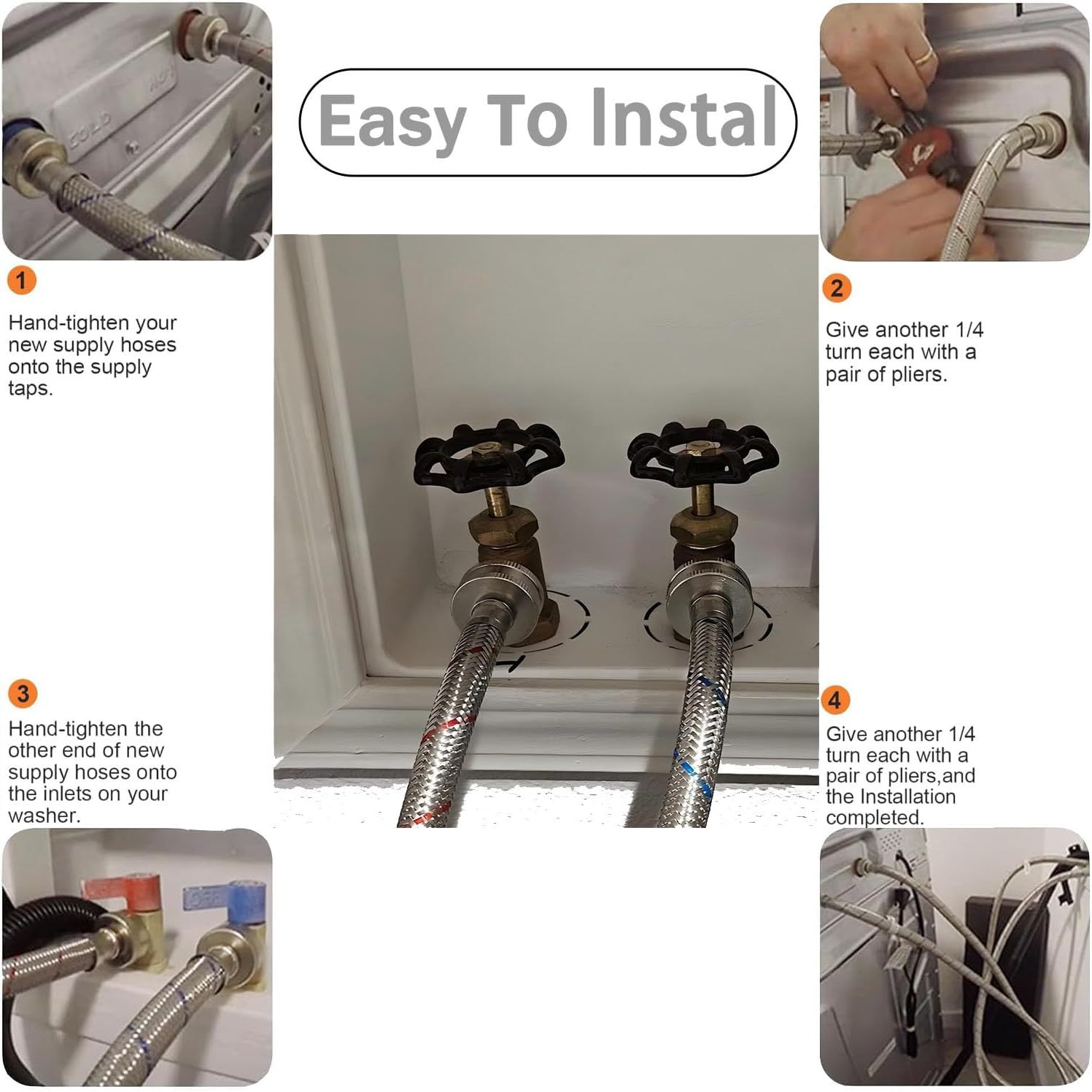 Easy To Instal

1

Hand-tighten your new supply hoses onto the supply taps.

2

Give another 1/4 turn each with a pair of pliers.

3

Hand-tighten the other end of new supply hoses onto the inlets on your washer.

4

Give another 1/4 turn each with a pair of pliers,and the Installation completed.